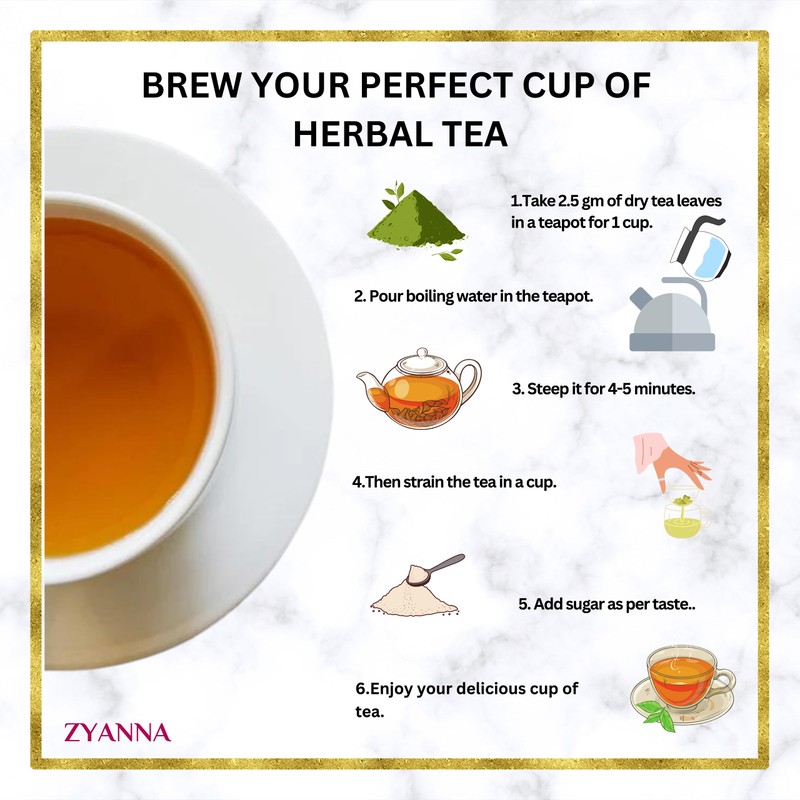 BREW YOUR PERFECT CUP OF HERBAL TEA

1.Take 2.5 gm of dry tea leaves in a teapot for 1 cup.

2. Pour boiling water in the teapot.

3. Steep it for 4-5 minutes.

4.Then strain the tea in a cup.

5. Add sugar as per taste..

6.Enjoy your delicious cup of tea.

ZYANNA