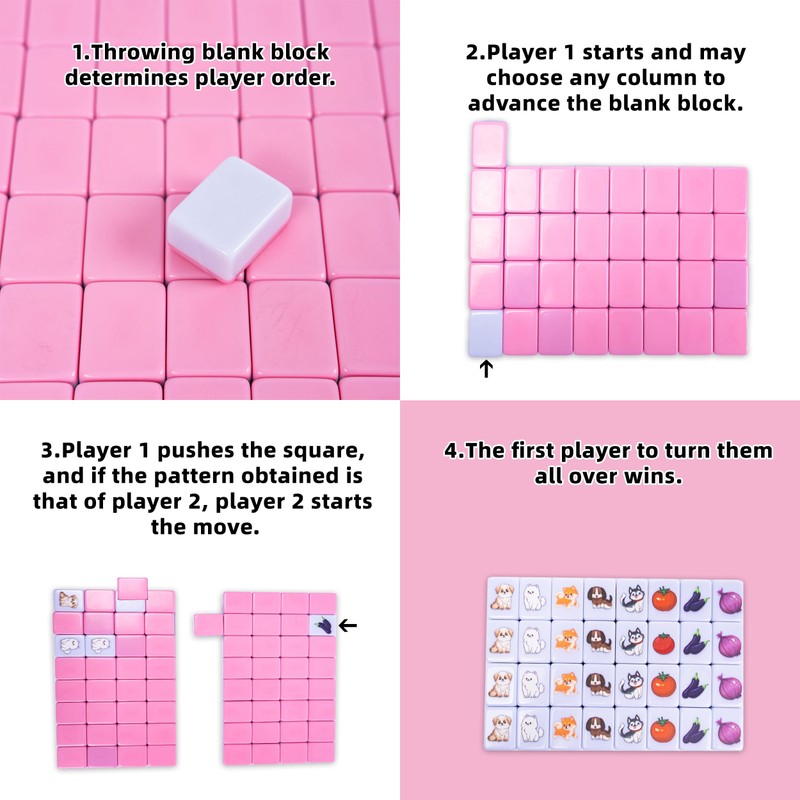 1.Throwing blank block determines player order.

2.Player 1 starts and may choose any column to advance the blank block.

↑

3.Player 1 pushes the square, and if the pattern obtained is that of player 2, player 2 starts the move.

←

4.The first player to turn them all over wins.