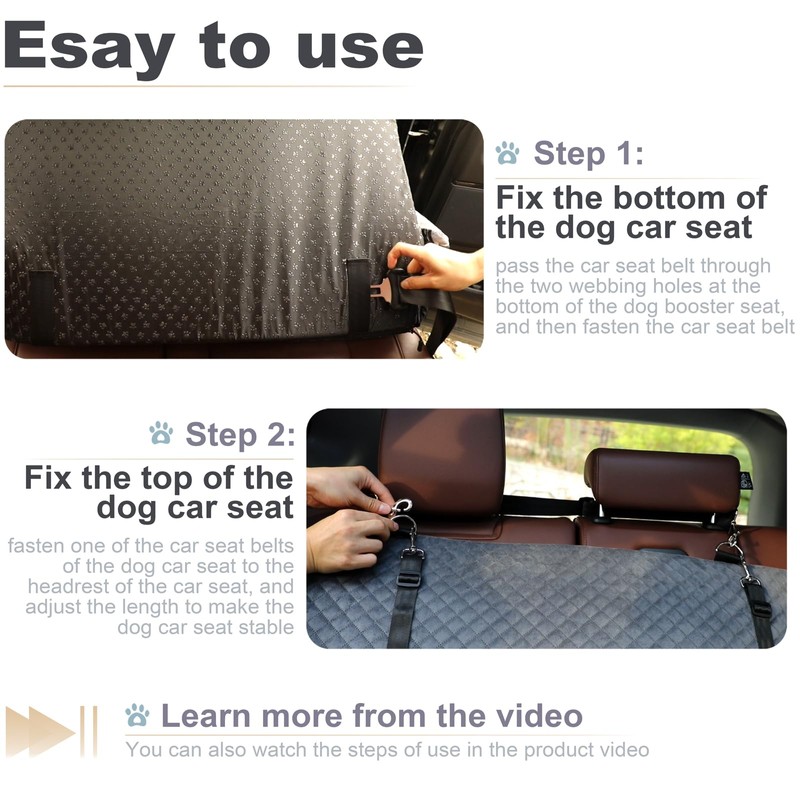 Esay to use

Step 1:

Fix the bottom of the dog car seat

pass the car seat belt through the two webbing holes at the bottom of the dog booster seat, and then fasten the car seat belt

Step 2:

Fix the top of the dog car seat

fasten one of the car seat belts of the dog car seat to the headrest of the car seat, and adjust the length to make the dog car seat stable

Learn more from the video

You can also watch the steps of use in the product video