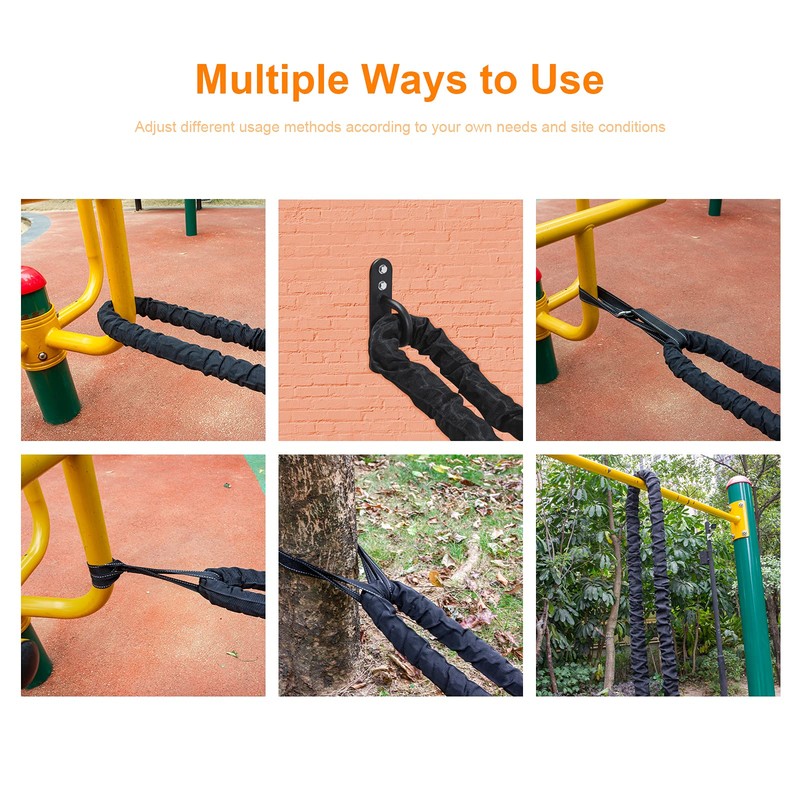 Multiple Ways to Use

Adjust different usage methods according to your own needs and site conditions