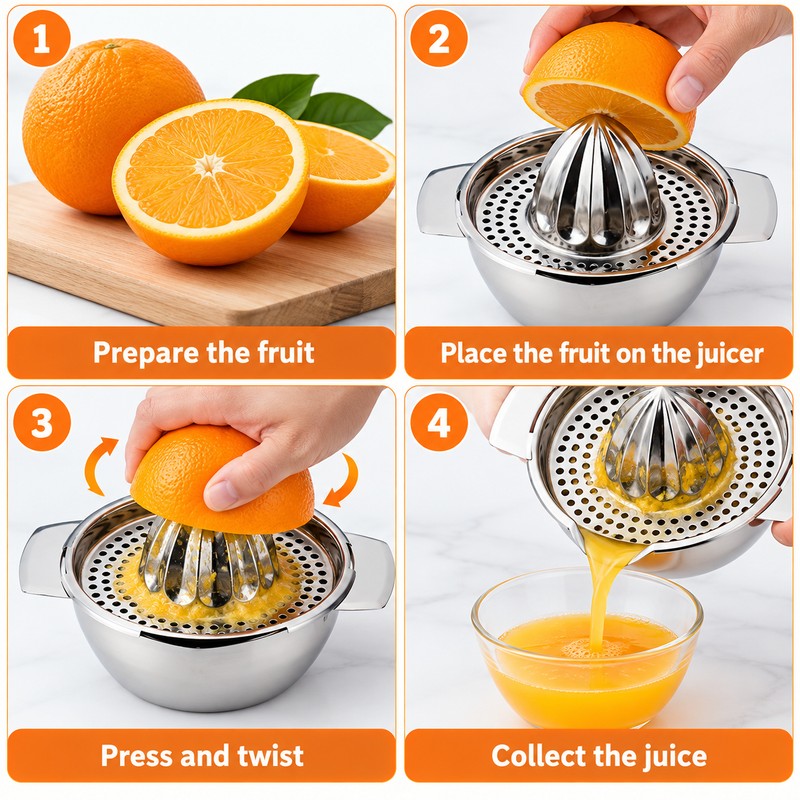 1

Prepare the fruit

2

Place the fruit on the juicer

3

Press and twist

4

Collect the juice