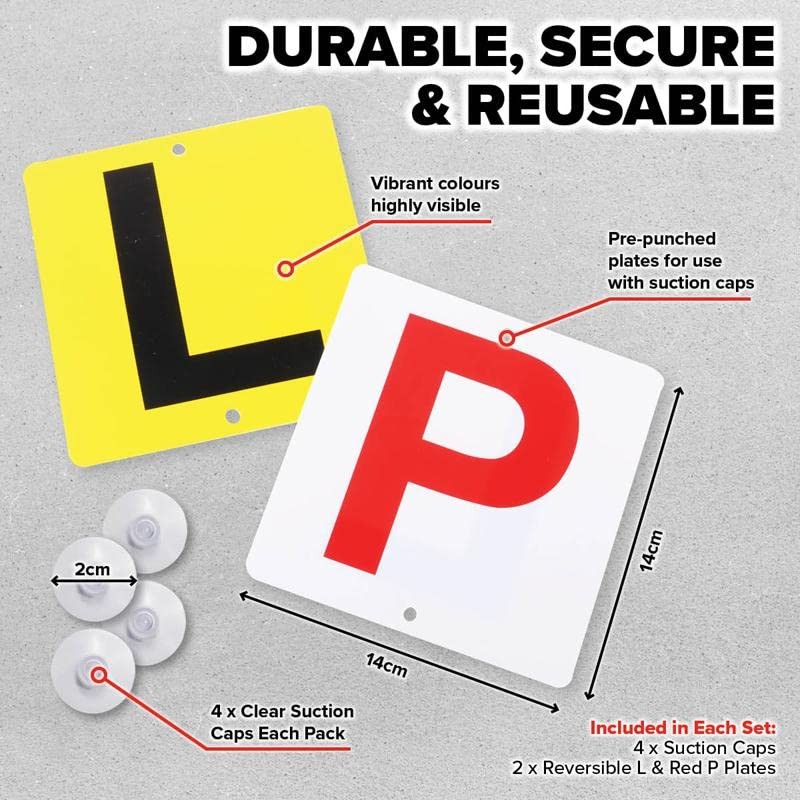 DURABLE, SECURE & REUSABLE

L

Vibrant colours highly visible

Pre-punched plates for use with suction caps

P

2cm

14cm

14cm

4 x Clear Suction Caps Each Pack

Included in Each Set:
4 x Suction Caps
2 x Reversible L & Red P Plates