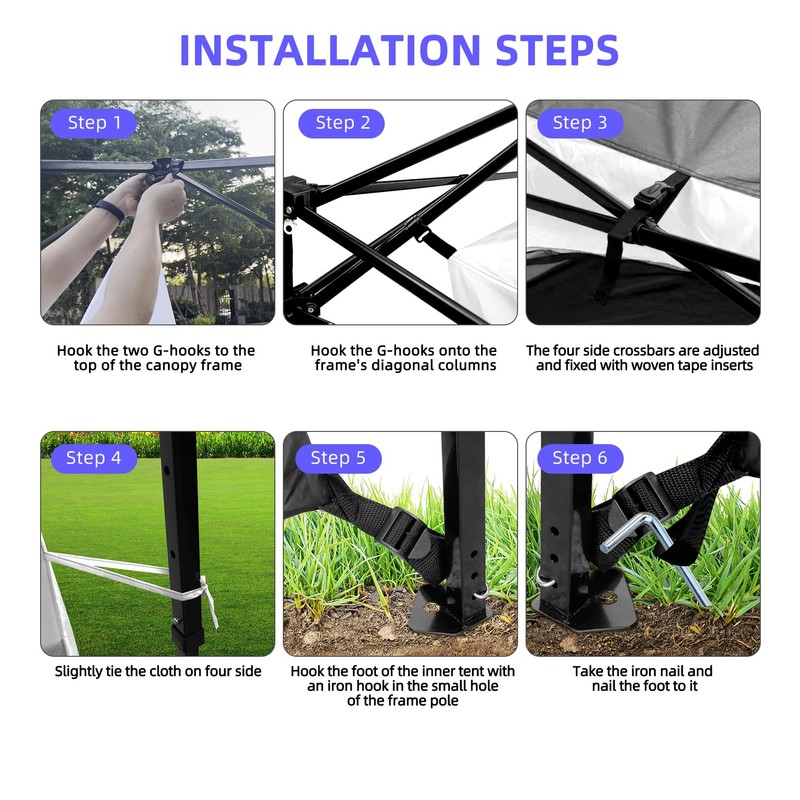 INSTALLATION STEPS

Step 1

Hook the two G-hooks to the top of the canopy frame

Step 2

Hook the G-hooks onto the frame's diagonal columns

Step 3

The four side crossbars are adjusted and fixed with woven tape inserts

Step 4

Slightly tie the cloth on four side

Step 5

Hook the foot of the inner tent with an iron hook in the small hole of the frame pole

Step 6

Take the iron nail and nail the foot to it