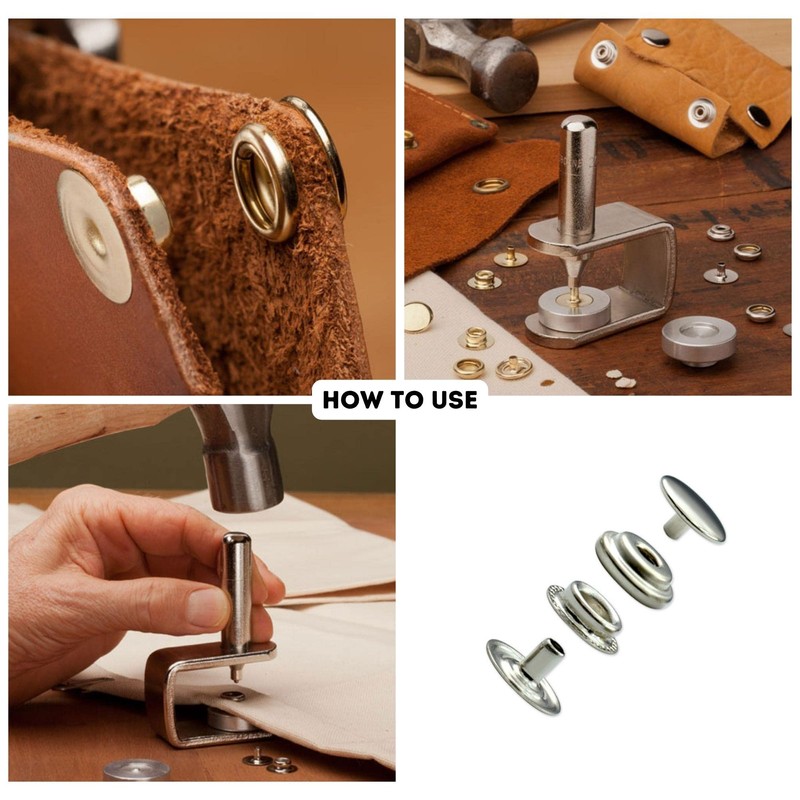 HOW TO USE