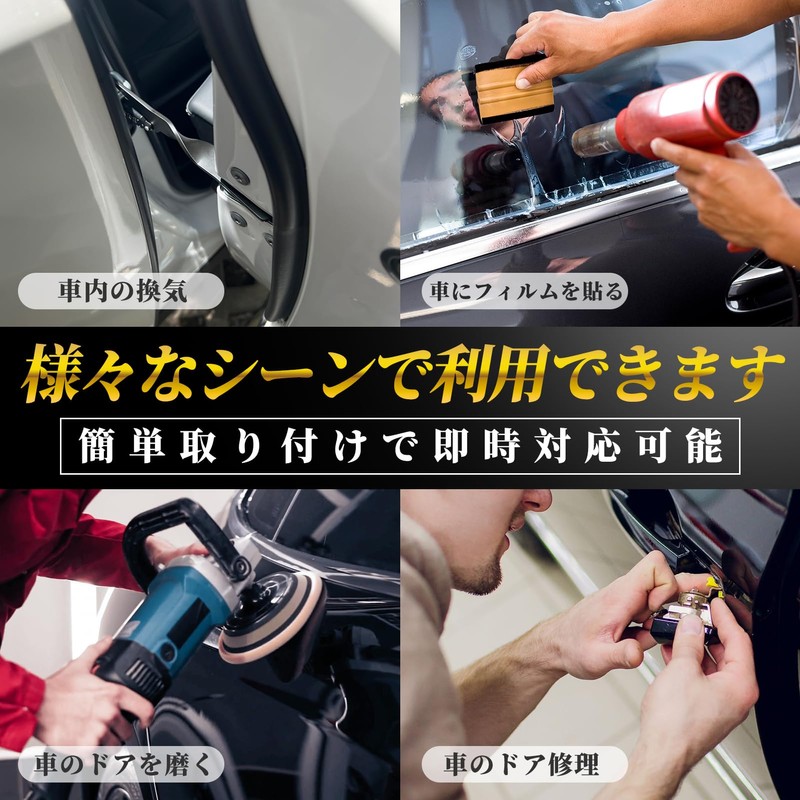 車内の換気

車にフィルムを貼る

様々なシーンで利用できます

簡単取り付けで即時対応可能

車のドアを磨く

車のドア修理