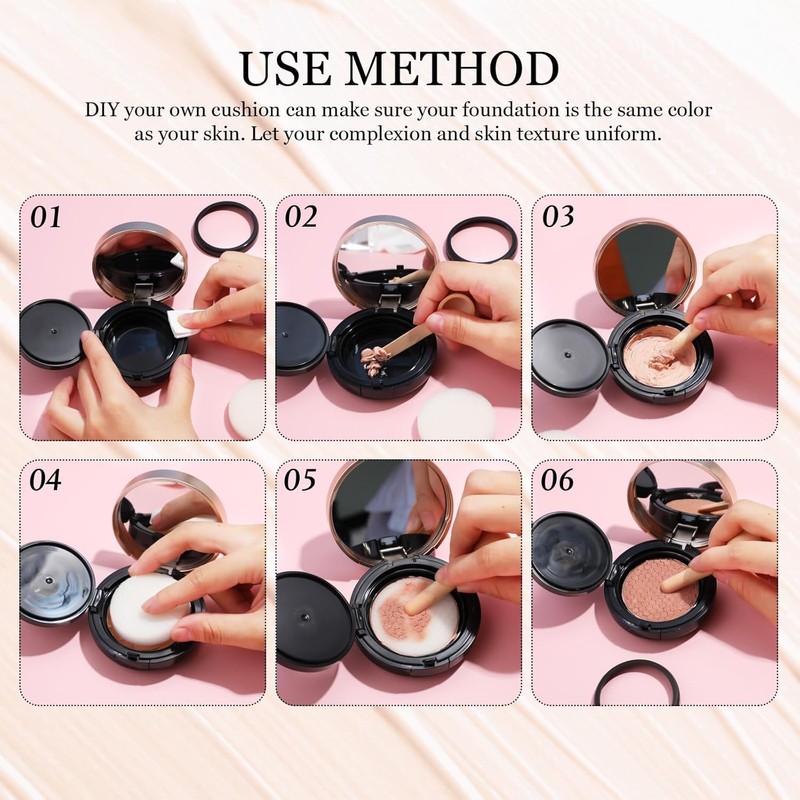 USE METHOD

DIY your own cushion can make sure your foundation is the same color as your skin. Let your complexion and skin texture uniform.

01

02

03

04

05

06