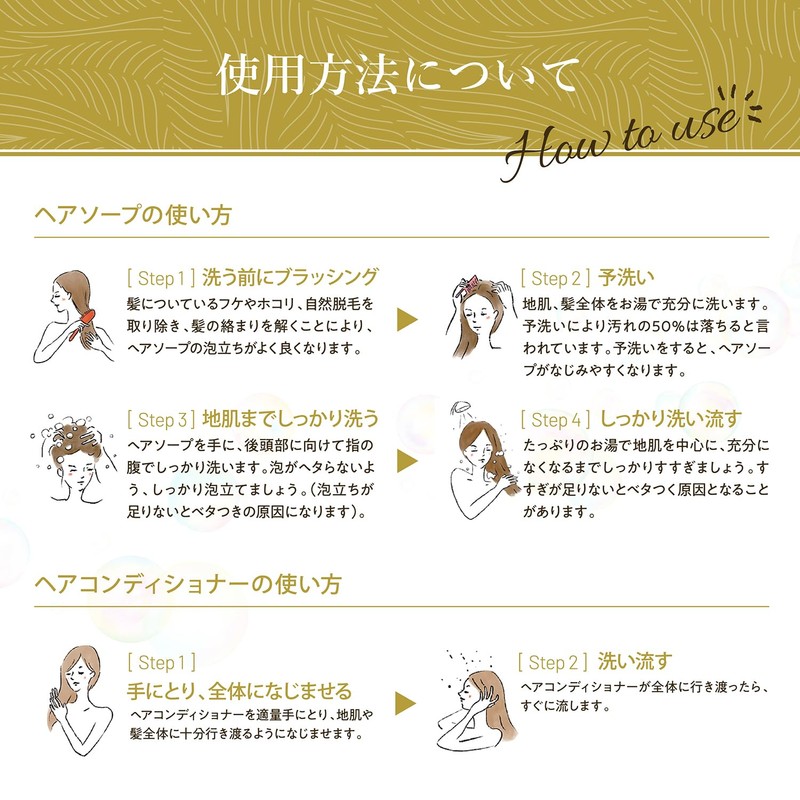 使用方法について

How to use

ヘアソープの使い方

[ Step 1 ] 洗う前にブラッシング
髪についているフケやホコリ、自然脱毛を取り除き、髪の絡まりを解くことにより、ヘアソープの泡立ちがよく良くなります。

[ Step 2 ] 予洗い
地肌、髪全体をお湯で充分に洗います。予洗いにより汚れの50%は落ちると言われています。予洗いをすると、ヘアソープがなじみやすくなります。

[ Step 3 ] 地肌までしっかり洗う
ヘアソープを手に、後頭部に向けて指の腹でしっかり洗います。泡がヘタらないよう、しっかり泡立てましょう。(泡立ちが足りないとベタつきの原因になります)。

[ Step 4 ] しっかり洗い流す
たっぷりのお湯で地肌を中心に、充分になくなるまでしっかりすすぎましょう。すすぎが足りないとベタつく原因となることがあります。

ヘアコンディショナーの使い方

[ Step 1 ]
手にとり、全体になじませる
ヘアコンディショナーを適量手にとり、地肌や髪全体に十分行き渡るようになじませます。

[ Step 2 ] 洗い流す
ヘアコンディショナーが全体に行き渡ったら、すぐに流します。