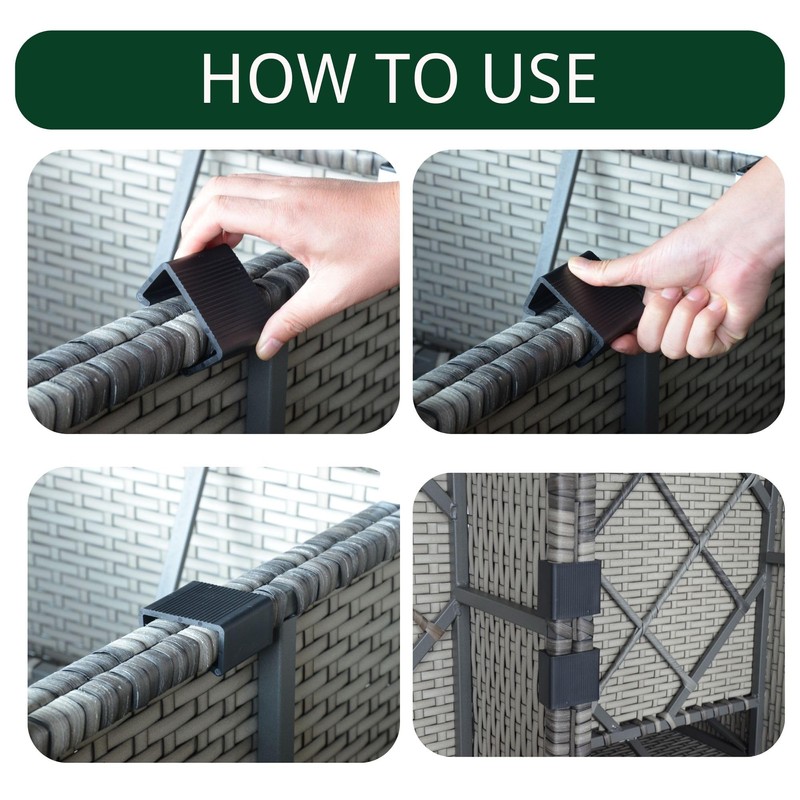 HOW TO USE