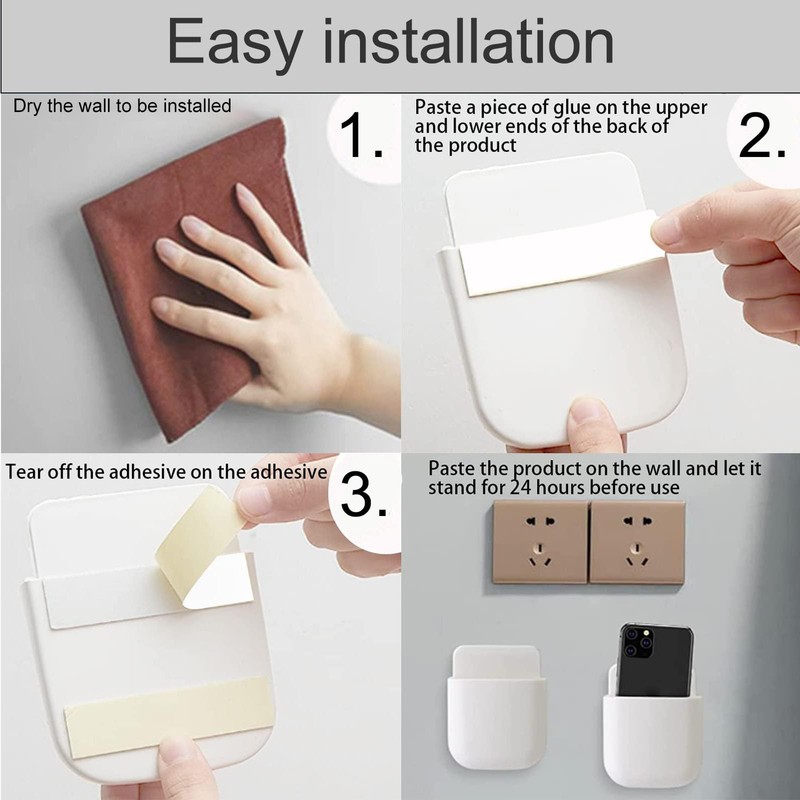 Easy installation

Dry the wall to be installed

1.

Paste a piece of glue on the upper and lower ends of the back of the product

2.

Tear off the adhesive on the adhesive

3.

Paste the product on the wall and let it stand for 24 hours before use