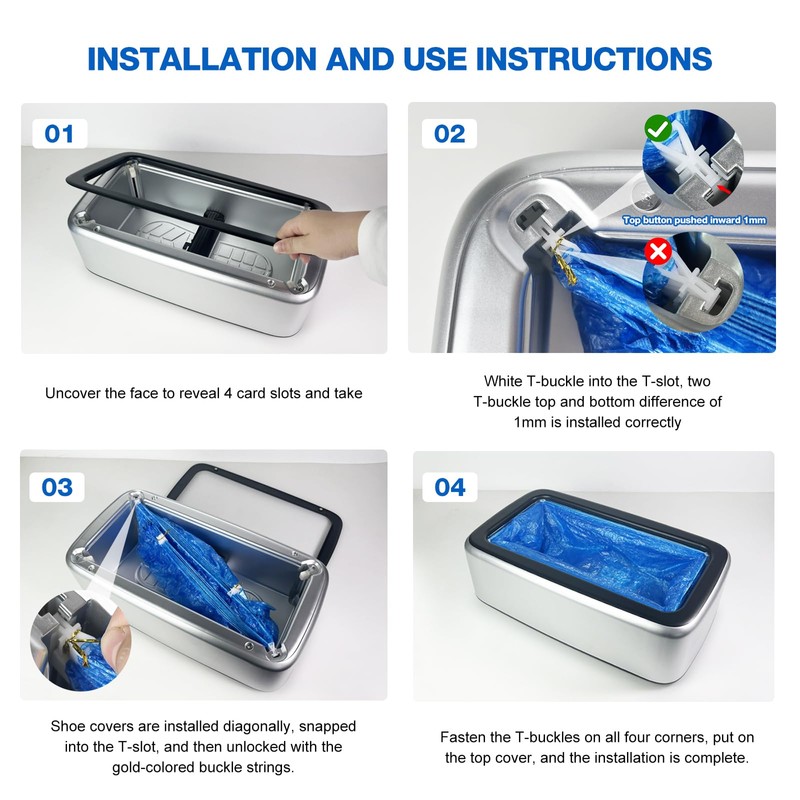 INSTALLATION AND USE INSTRUCTIONS

01

Uncover the face to reveal 4 card slots and take

02

Top button pushed inward 1mm

White T-buckle into the T-slot, two T-buckle top and bottom difference of 1mm is installed correctly

03

Shoe covers are installed diagonally, snapped into the T-slot, and then unlocked with the gold-colored buckle strings.

04

Fasten the T-buckles on all four corners, put on the top cover, and the installation is complete.