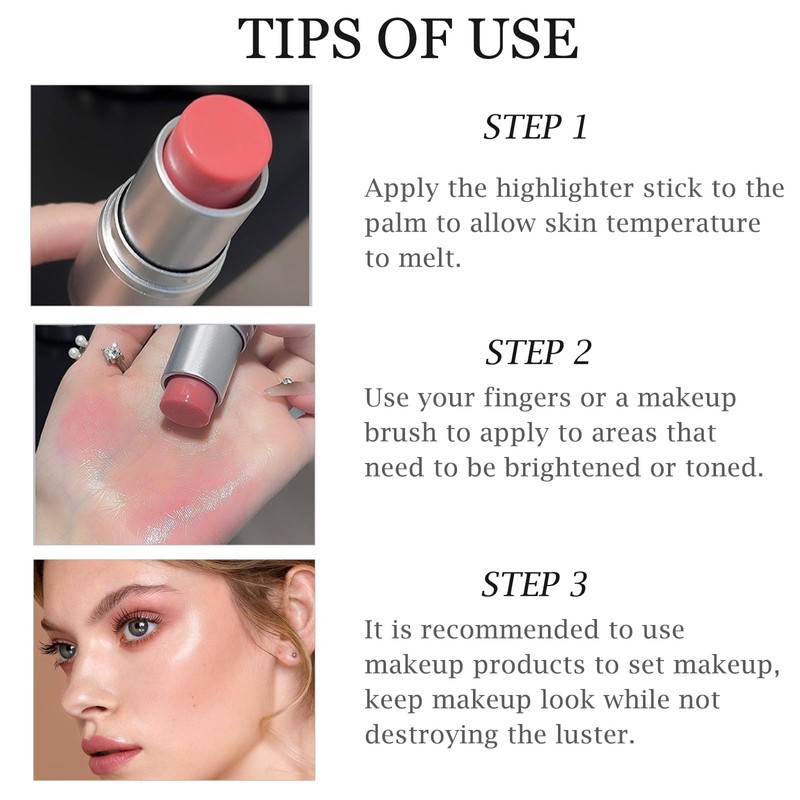 TIPS OF USE

STEP 1

Apply the highlighter stick to the palm to allow skin temperature to melt.

STEP 2

Use your fingers or a makeup brush to apply to areas that need to be brightened or toned.

STEP 3

It is recommended to use makeup products to set makeup, keep makeup look while not destroying the luster.