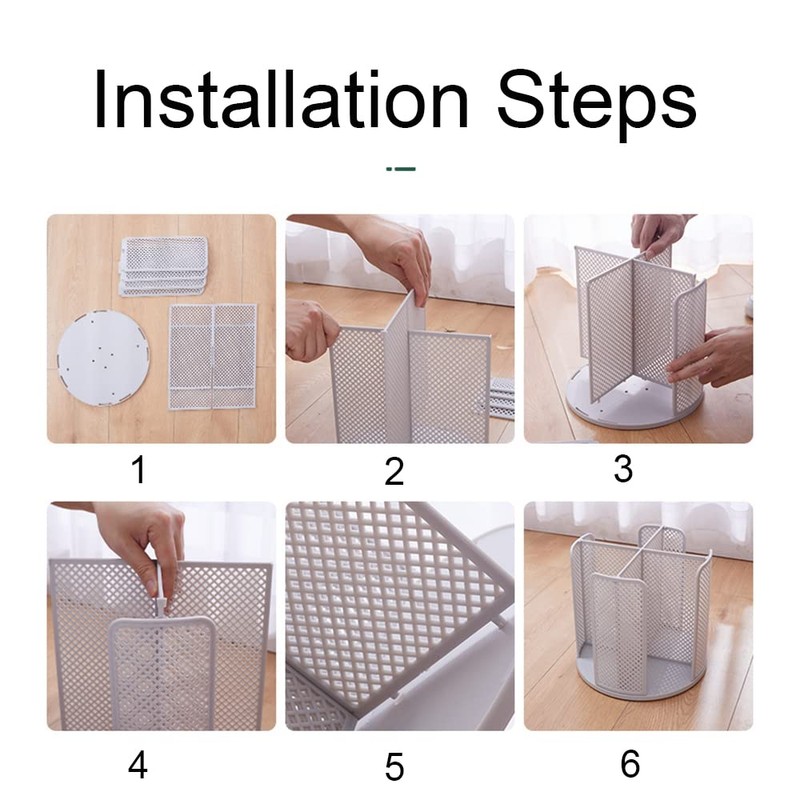 Installation Steps

1

2

3

4

5

6