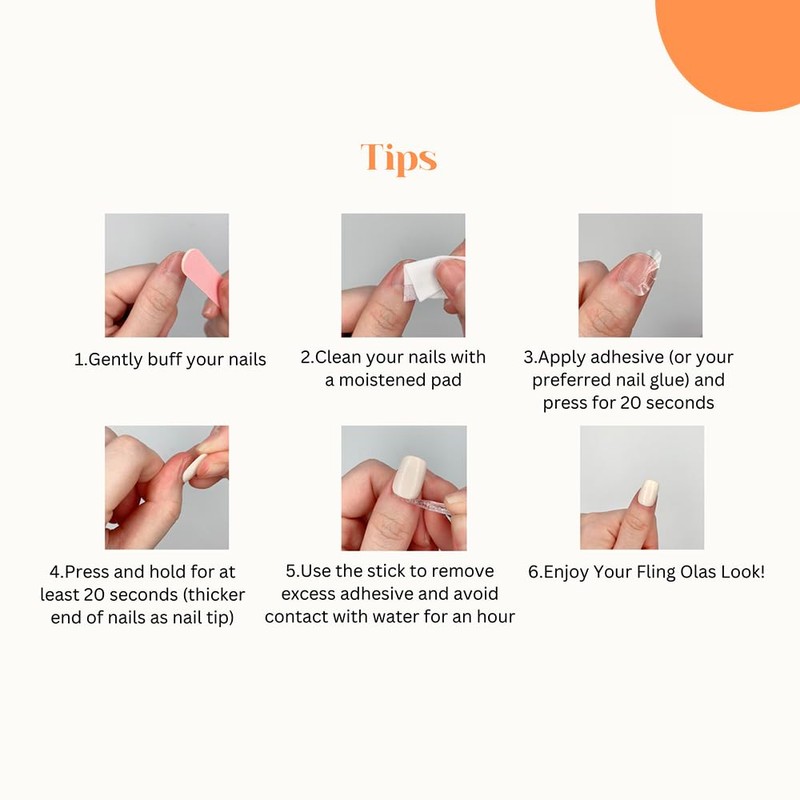 Tips

1.Gently buff your nails

2.Clean your nails with a moistened pad

3.Apply adhesive (or your preferred nail glue) and press for 20 seconds

4.Press and hold for at least 20 seconds (thicker end of nails as nail tip)

5.Use the stick to remove excess adhesive and avoid contact with water for an hour

6.Enjoy Your Fling Olas Look!