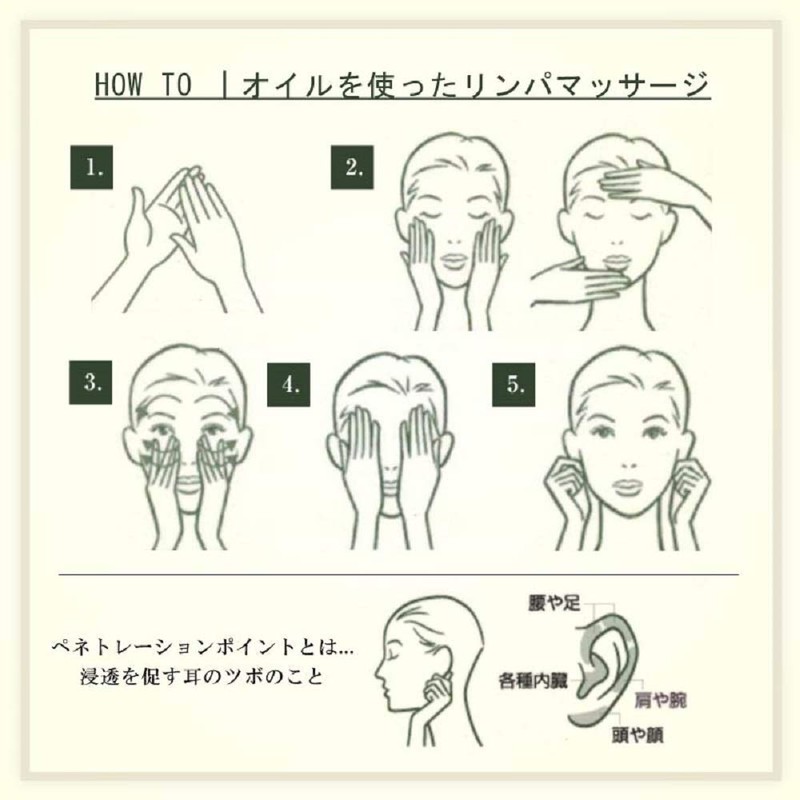 HOW TO ｜オイルを使ったリンパマッサージ

1.

2.

3.

4.

5.

ペネトレーションポイントとは…
浸透を促す耳のツボのこと

腰や足

各種内臓

肩や腕

頭や顔