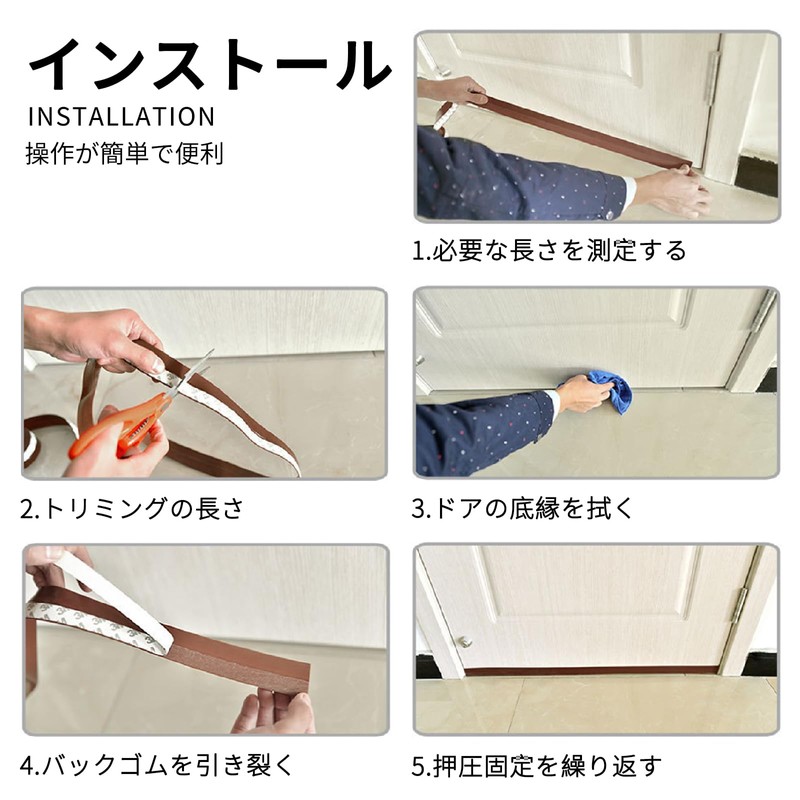 インストール
INSTALLATION
操作が簡単で便利

1.必要な長さを測定する

2.トリミングの長さ

3.ドアの底縁を拭く

4.バックゴムを引き裂く

5.押圧固定を繰り返す