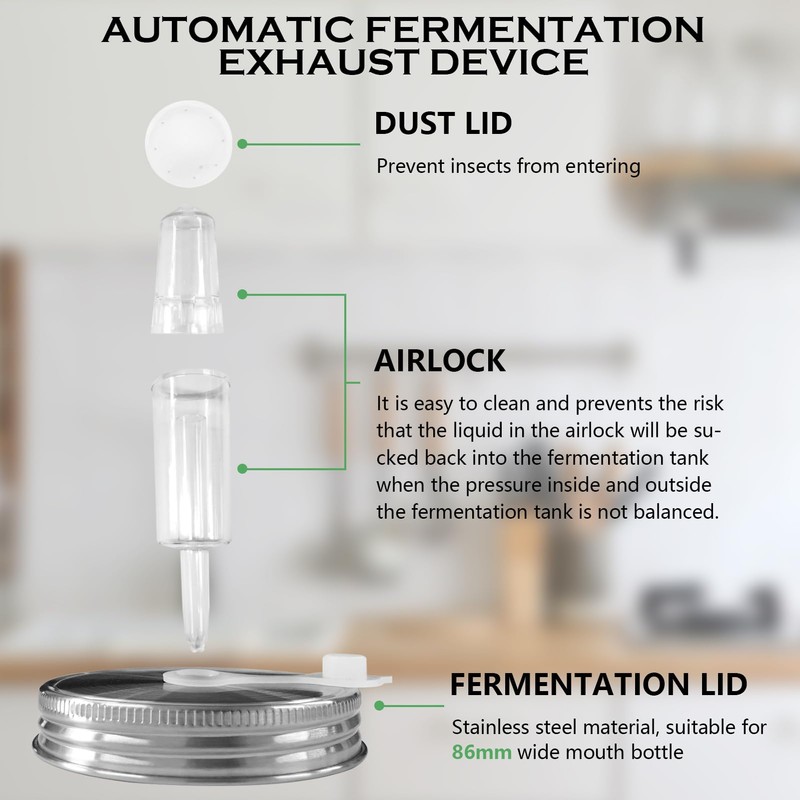 AUTOMATIC FERMENTATION EXHAUST DEVICE

DUST LID

Prevent insects from entering

AIRLOCK

It is easy to clean and prevents the risk that the liquid in the airlock will be sucked back into the fermentation tank when the pressure inside and outside the fermentation tank is not balanced.

FERMENTATION LID

Stainless steel material, suitable for 86mm wide mouth bottle