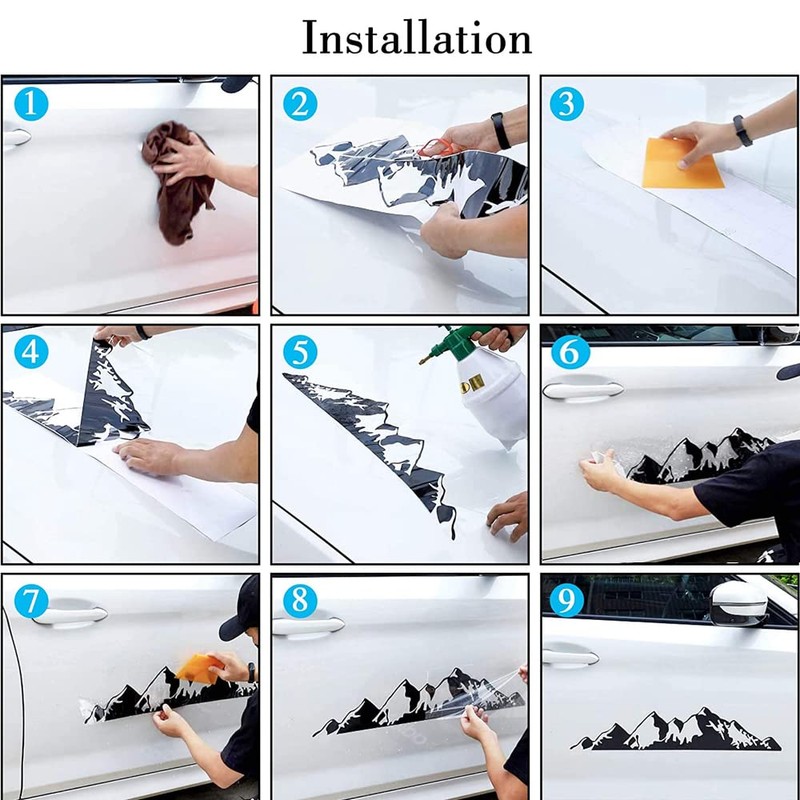 Installation

1

2

3

4

5

6

7

8

9