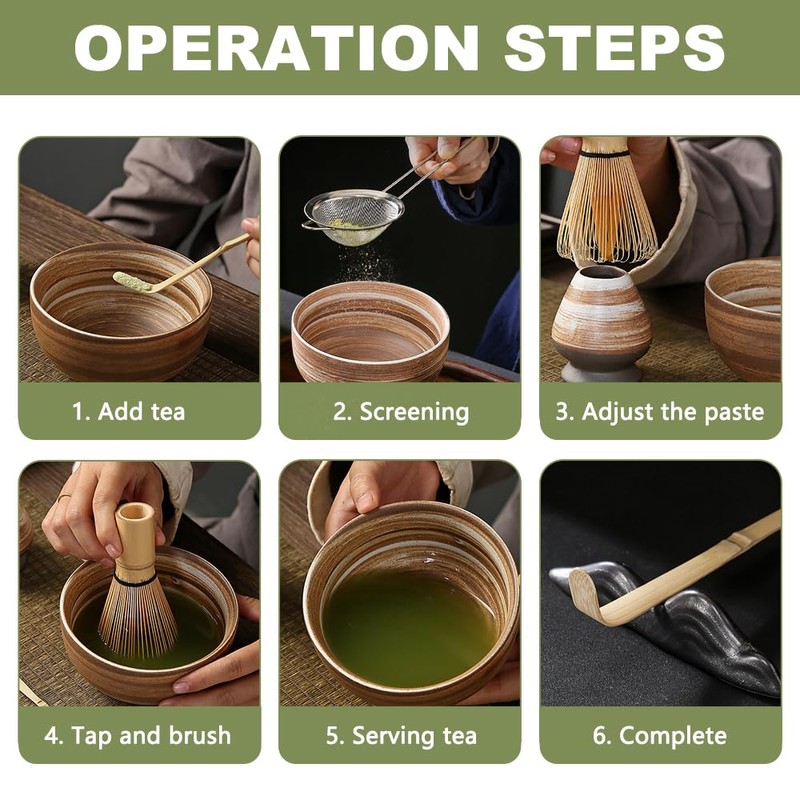 OPERATION STEPS

1. Add tea

2. Screening

3. Adjust the paste

4. Tap and brush

5. Serving tea

6. Complete