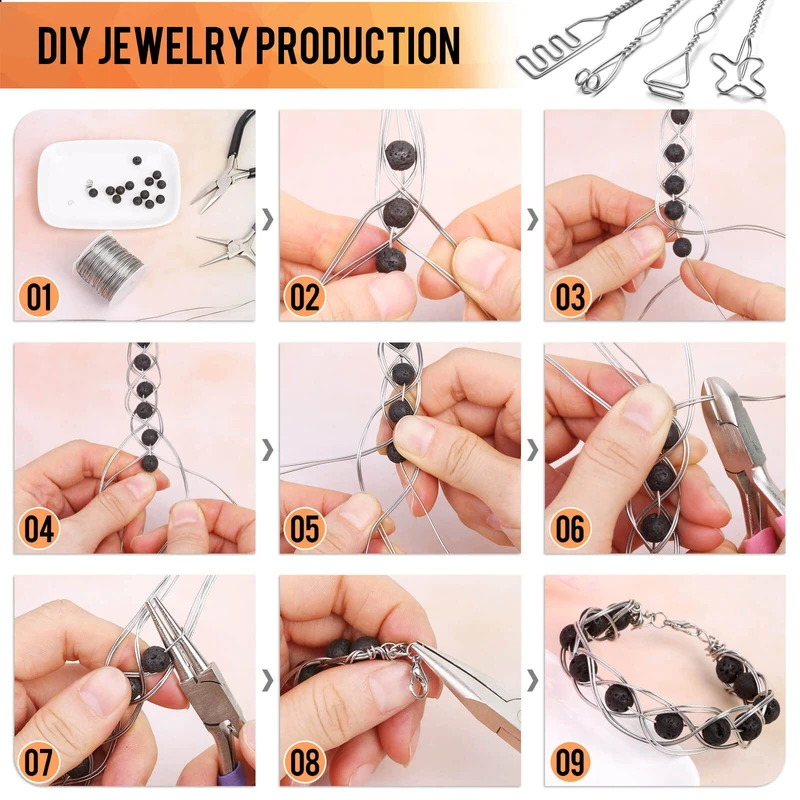 DIY JEWELRY PRODUCTION

01 02 03

04 05 06

07 08 09