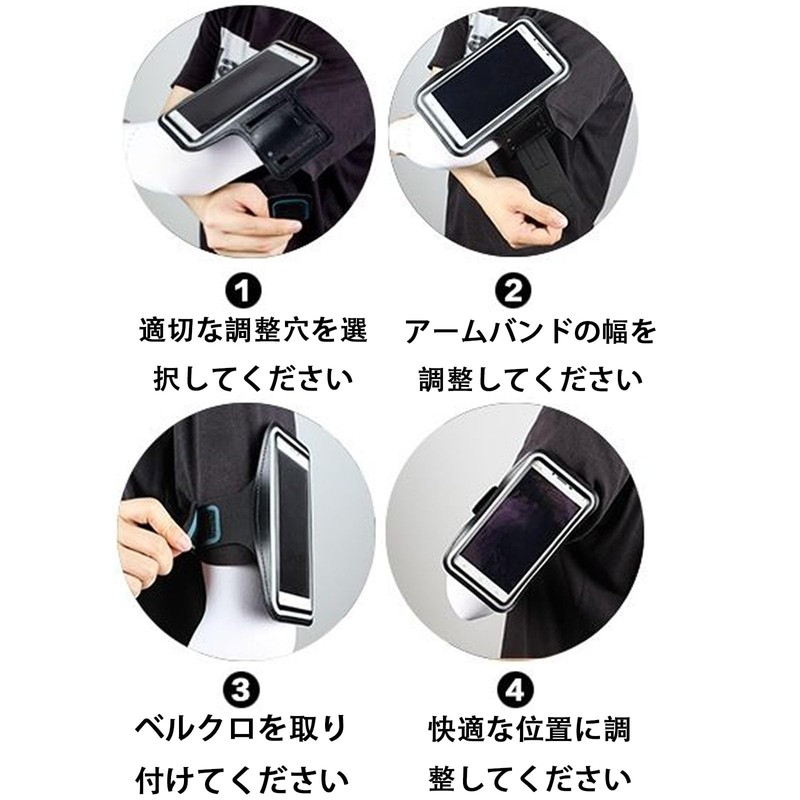 ❶
適切な調整穴を選択してください

❷
アームバンドの幅を調整してください

❸
ベルクロを取り付けてください

❹
快適な位置に調整してください