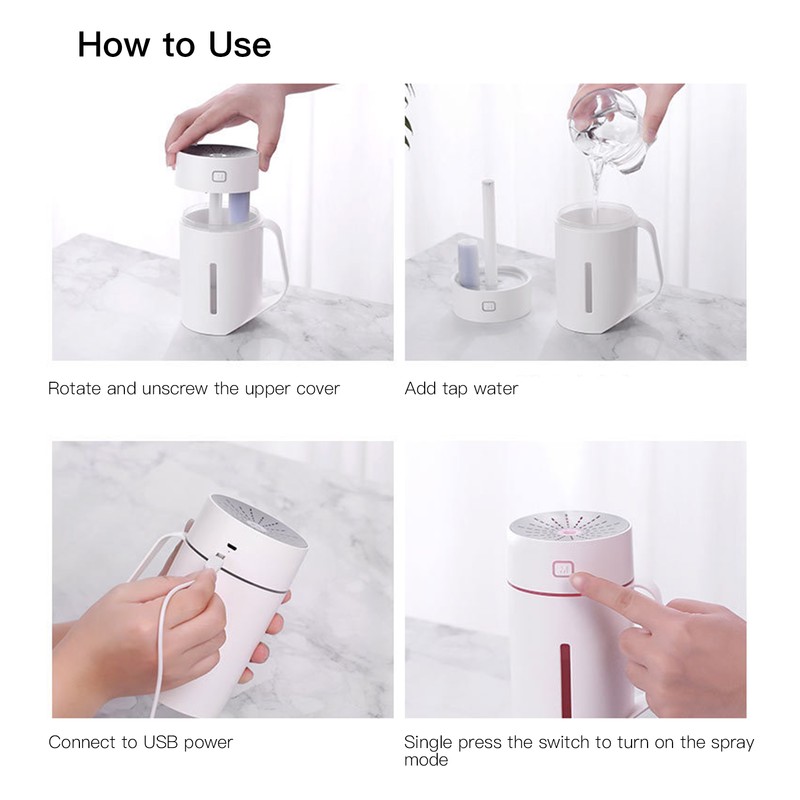 How to Use

Rotate and unscrew the upper cover

Add tap water

Connect to USB power

Single press the switch to turn on the spray mode