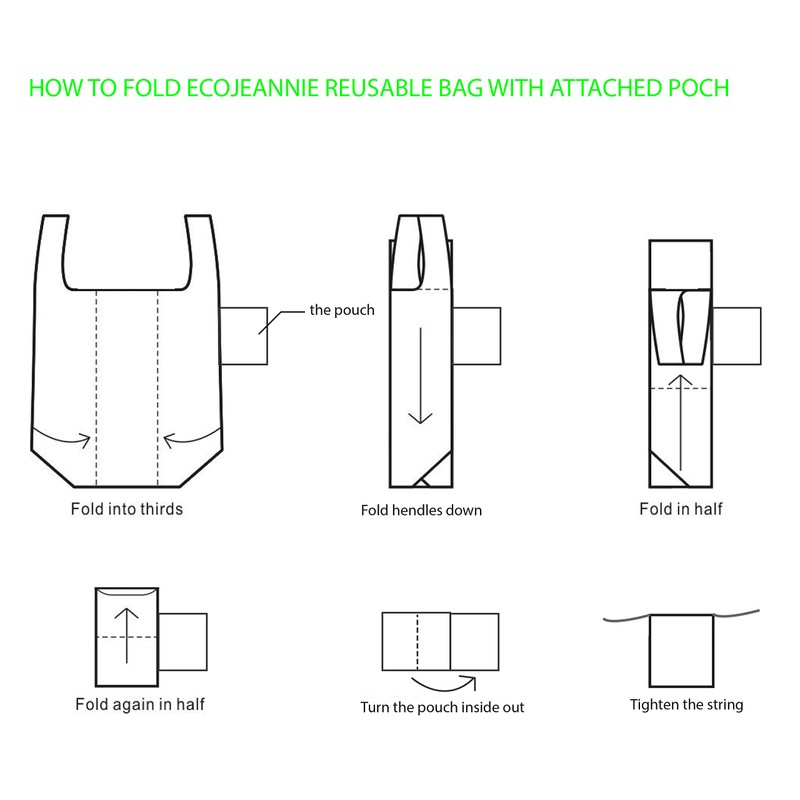 HOW TO FOLD ECOJEANNIE REUSABLE BAG WITH ATTACHED POCH

the pouch

Fold into thirds

Fold hendles down

Fold in half

Fold again in half

Turn the pouch inside out

Tighten the string