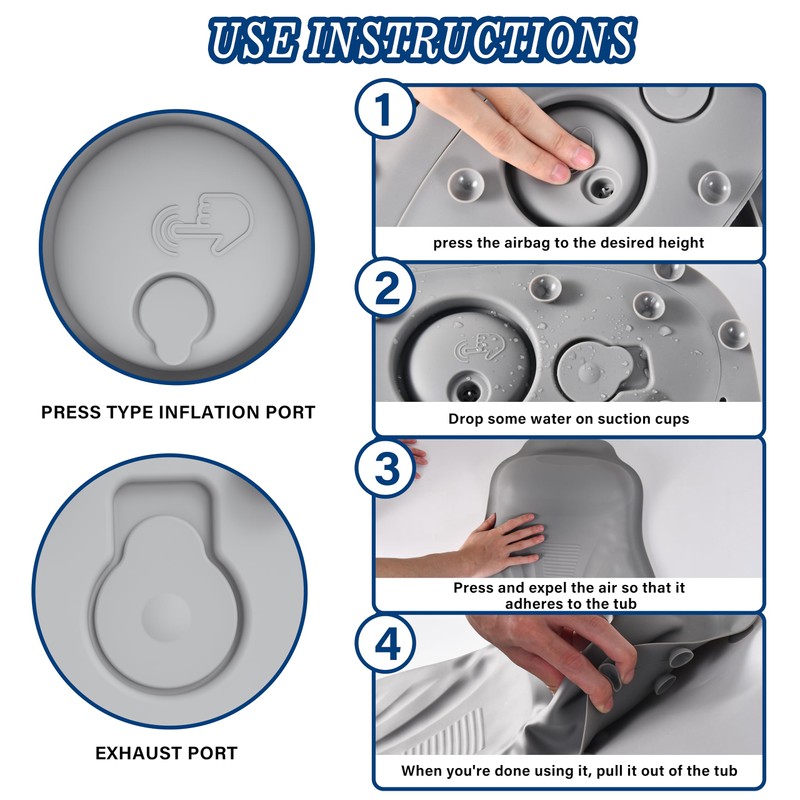 USE INSTRUCTIONS

PRESS TYPE INFLATION PORT

EXHAUST PORT

1
press the airbag to the desired height

2
Drop some water on suction cups

3
Press and expel the air so that it adheres to the tub

4
When you're done using it, pull it out of the tub