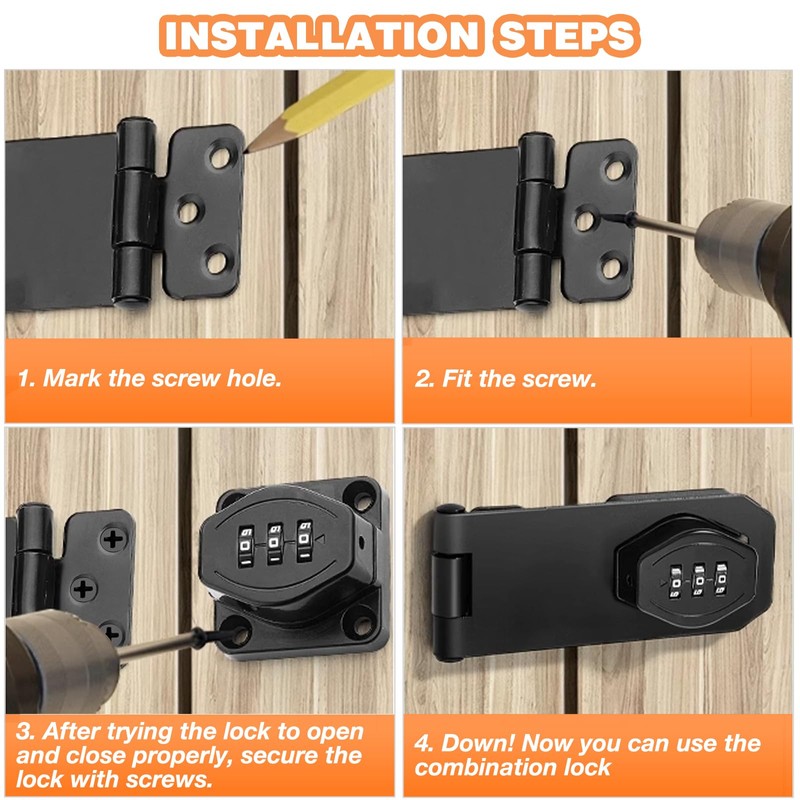 INSTALLATION STEPS

1. Mark the screw hole.

2. Fit the screw.

3. After trying the lock to open and close properly, secure the lock with screws.

4. Down! Now you can use the combination lock