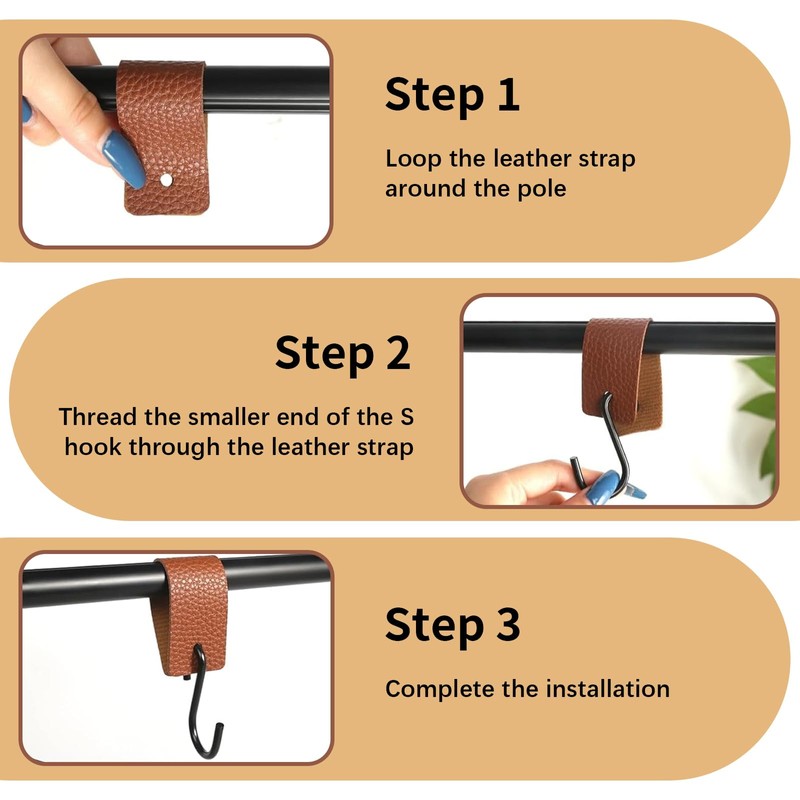 Step 1

Loop the leather strap around the pole

Step 2

Thread the smaller end of the S hook through the leather strap

Step 3

Complete the installation