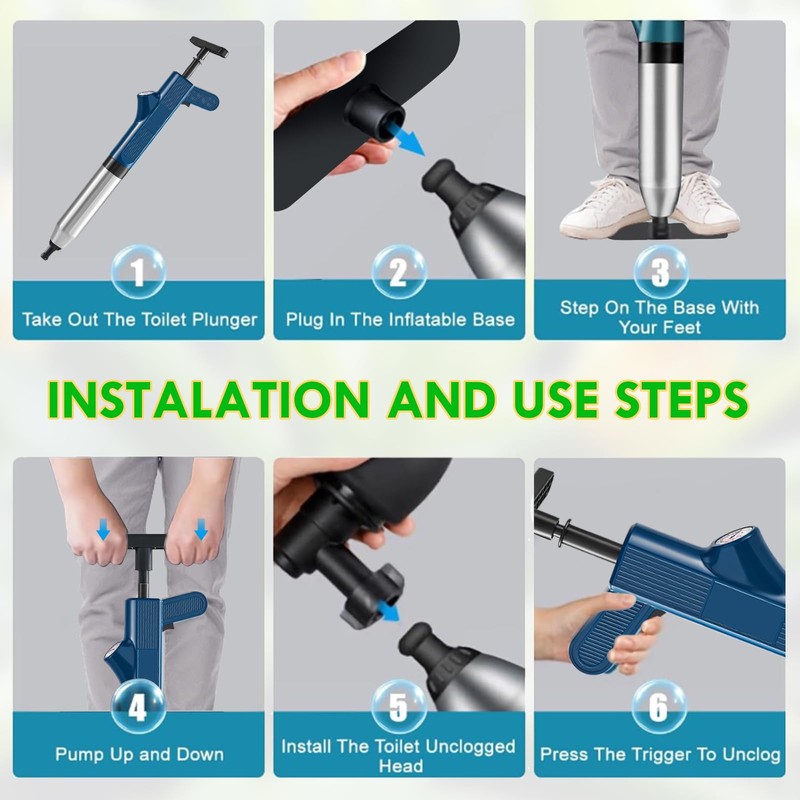 1
Take Out The Toilet Plunger

2
Plug In The Inflatable Base

3
Step On The Base With Your Feet

INSTALATION AND USE STEPS

4
Pump Up and Down

5
Install The Toilet Unclogged Head

6
Press The Trigger To Unclog