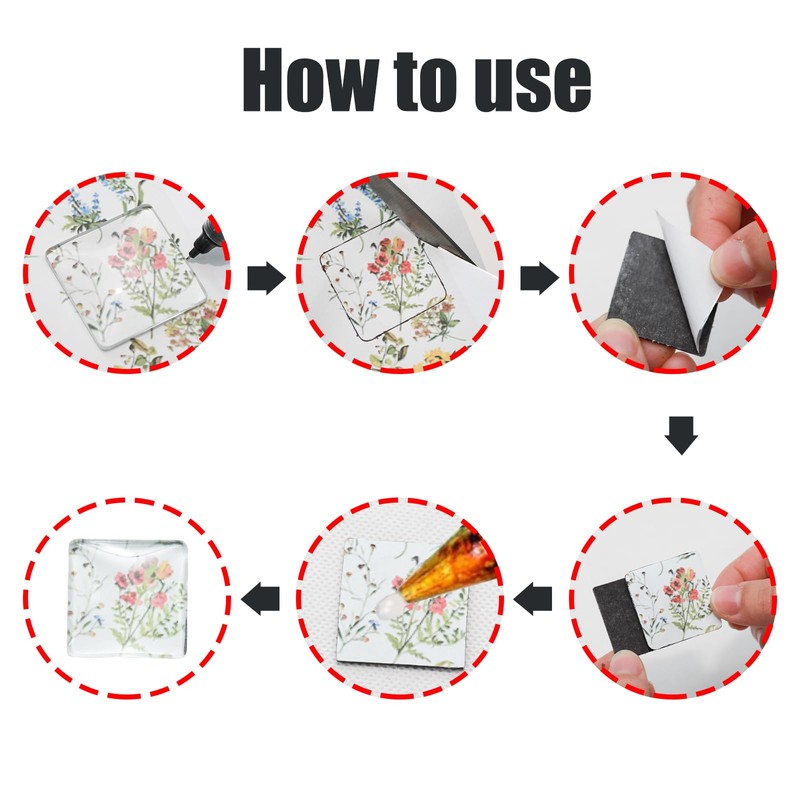 How to use