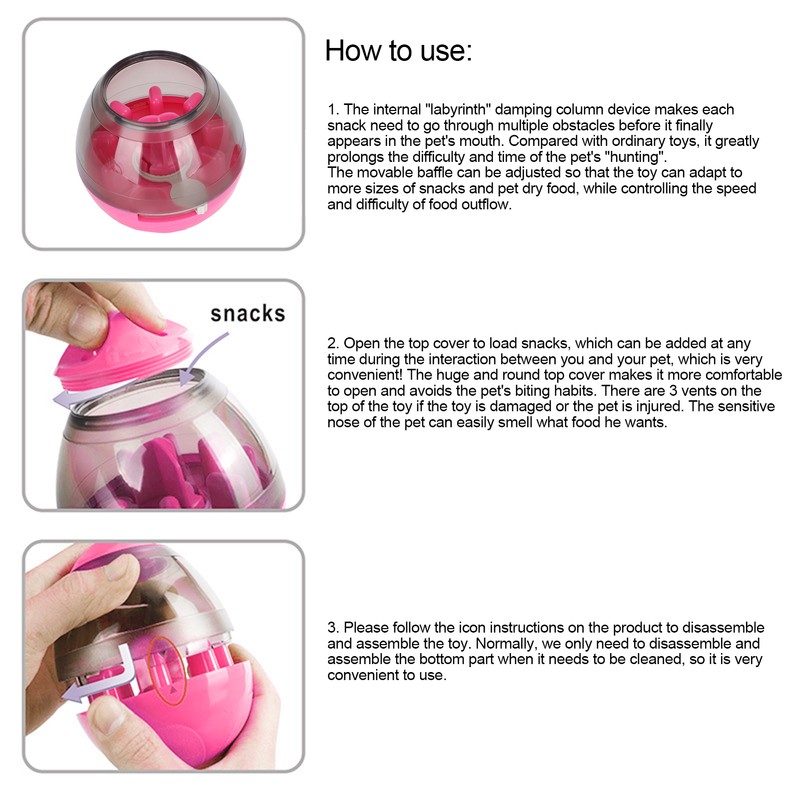 How to use:

1. The internal "labyrinth" damping column device makes each snack need to go through multiple obstacles before it finally appears in the pet's mouth. Compared with ordinary toys, it greatly prolongs the difficulty and time of the pet's "hunting".
The movable baffle can be adjusted so that the toy can adapt to more sizes of snacks and pet dry food, while controlling the speed and difficulty of food outflow.

snacks

2. Open the top cover to load snacks, which can be added at any time during the interaction between you and your pet, which is very convenient! The huge and round top cover makes it more comfortable to open and avoids the pet's biting habits. There are 3 vents on the top of the toy if the toy is damaged or the pet is injured. The sensitive nose of the pet can easily smell what food he wants.

3. Please follow the icon instructions on the product to disassemble and assemble the toy. Normally, we only need to disassemble and assemble the bottom part when it needs to be cleaned, so it is very convenient to use.