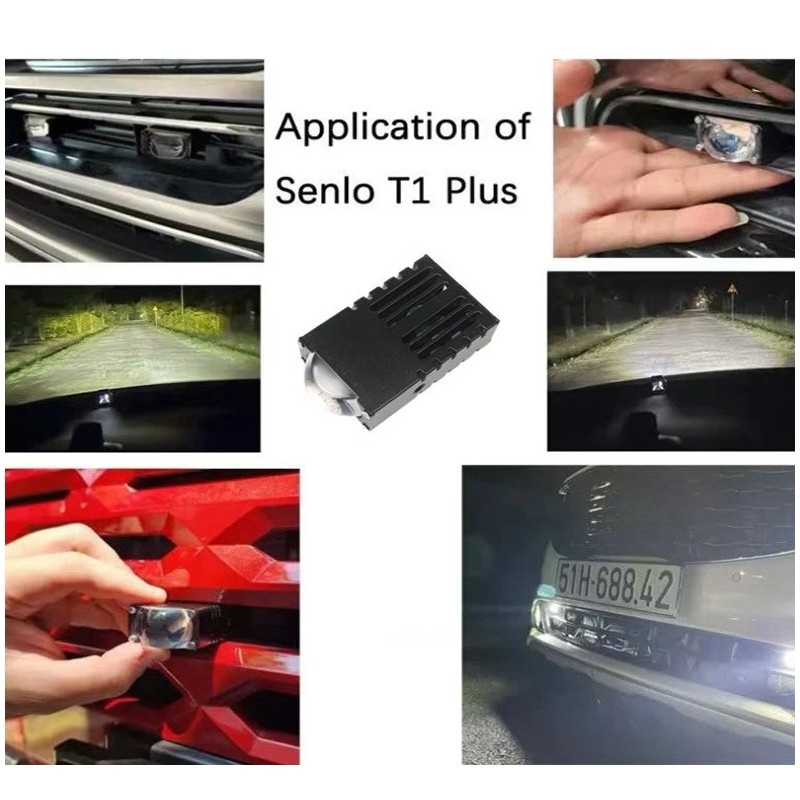 Application of Senlo T1 Plus

51H-688.42