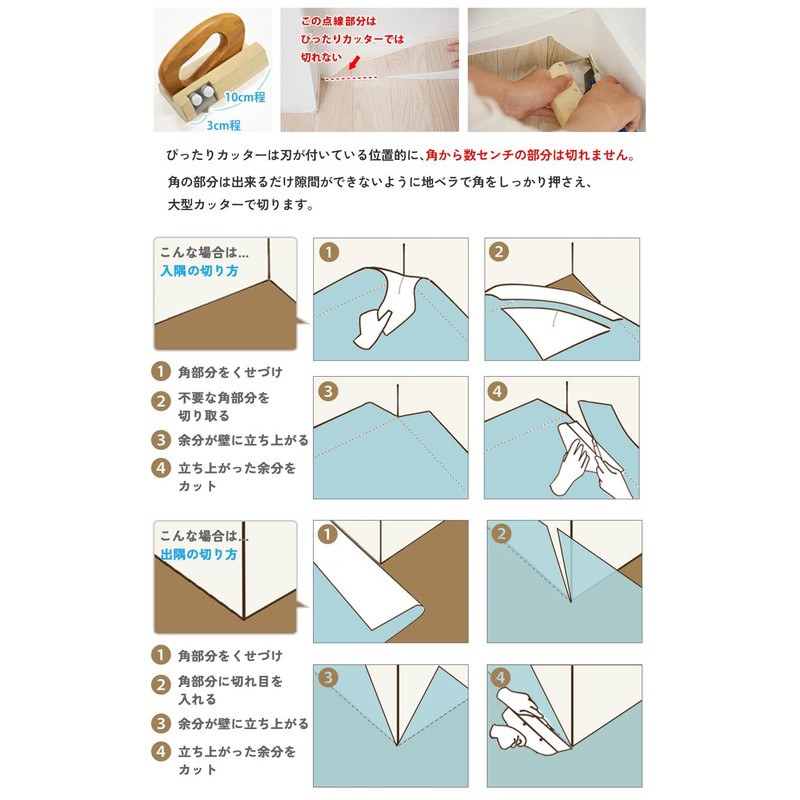 10cm程

3cm程

この点線部分は ぴったりカッターでは 切れない

ぴったりカッターは刃が付いている位置的に、角から数センチの部分は切れません。

角の部分は出来るだけ隙間ができないように地ベラで角をしっかり押さえ、大型カッターで切ります。

こんな場合は… 入隅の切り方

1 角部分をくせづけ

2 不要な角部分を切り取る

3 余分が壁に立ち上がる

4 立ち上がった余分をカット

1

2

3

4

こんな場合は… 出隅の切り方

1 角部分をくせづけ

2 角部分に切れ目を入れる

3 余分が壁に立ち上がる

4 立ち上がった余分をカット

1

2

3

4