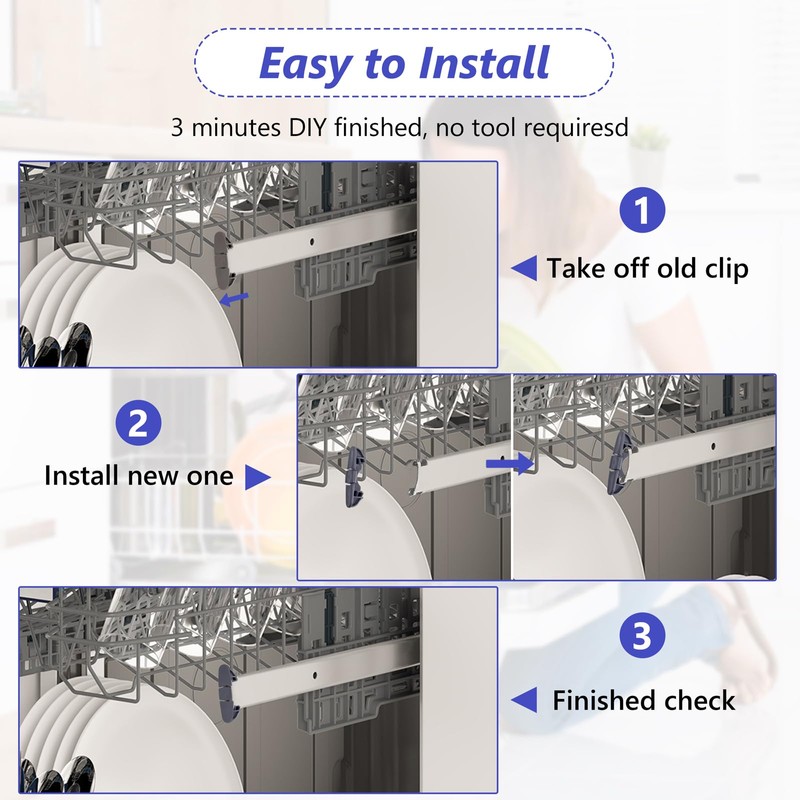 Easy to Install

3 minutes DIY finished, no tool requiresd

1

Take off old clip

2

Install new one

3

Finished check