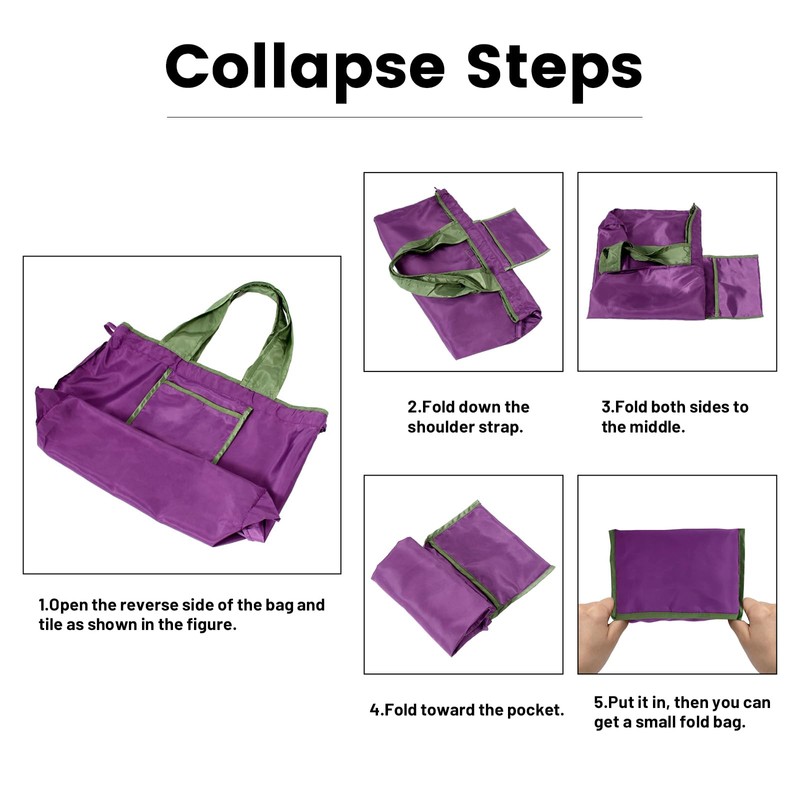 Collapse Steps

1.Open the reverse side of the bag and tile as shown in the figure.

2.Fold down the shoulder strap.

3.Fold both sides to the middle.

4.Fold toward the pocket.

5.Put it in, then you can get a small fold bag.