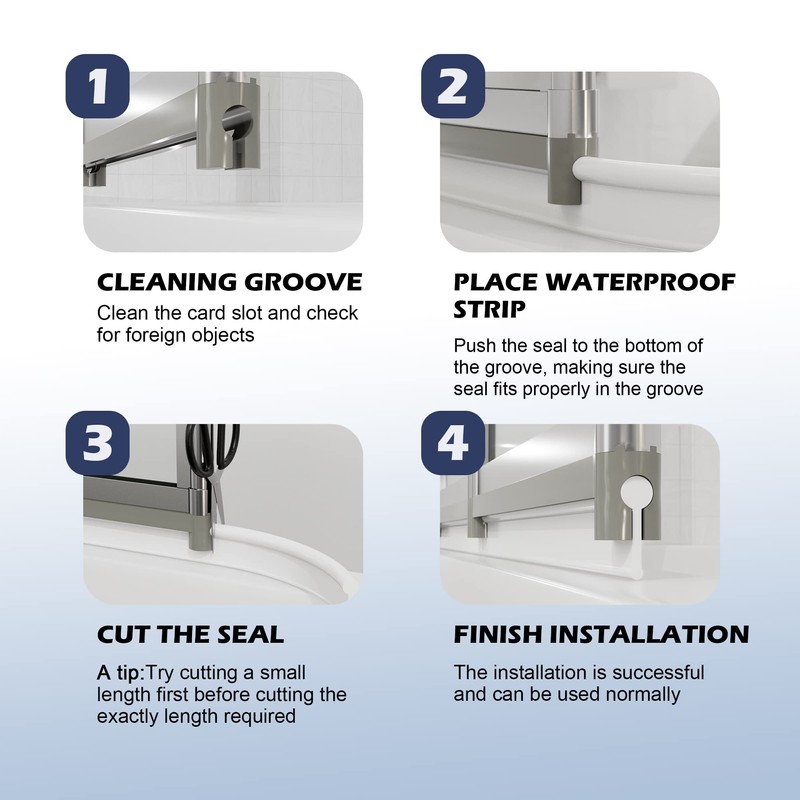 1

CLEANING GROOVE

Clean the card slot and check for foreign objects

2

PLACE WATERPROOF STRIP

Push the seal to the bottom of the groove, making sure the seal fits properly in the groove

3

CUT THE SEAL

A tip:Try cutting a small length first before cutting the exactly length required

4

FINISH INSTALLATION

The installation is successful and can be used normally