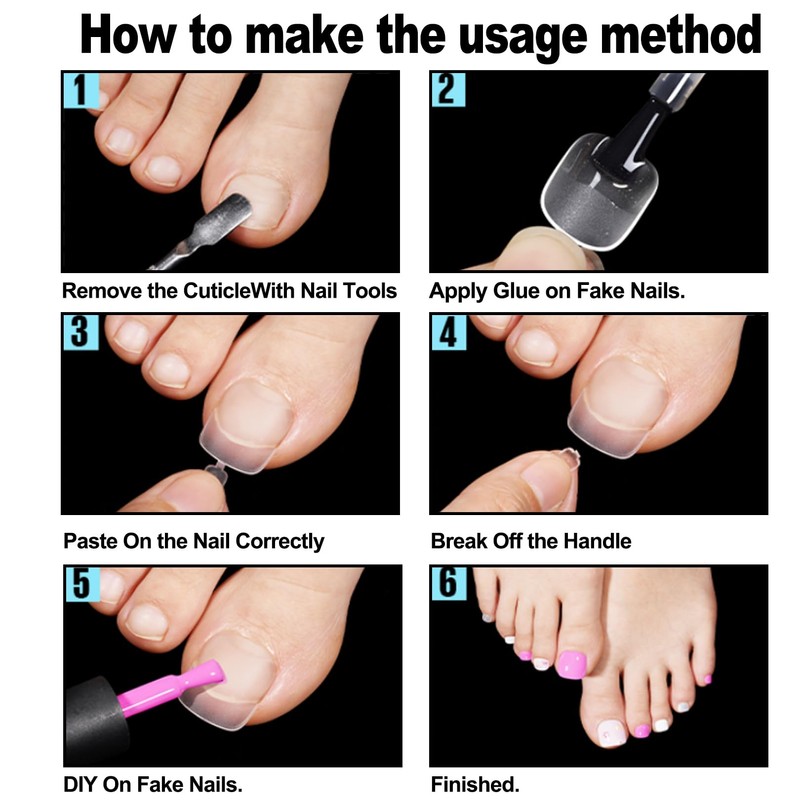 How to make the usage method

1

Remove the CuticleWith Nail Tools

2

Apply Glue on Fake Nails.

3

Paste On the Nail Correctly

4

Break Off the Handle

5

DIY On Fake Nails.

6

Finished.