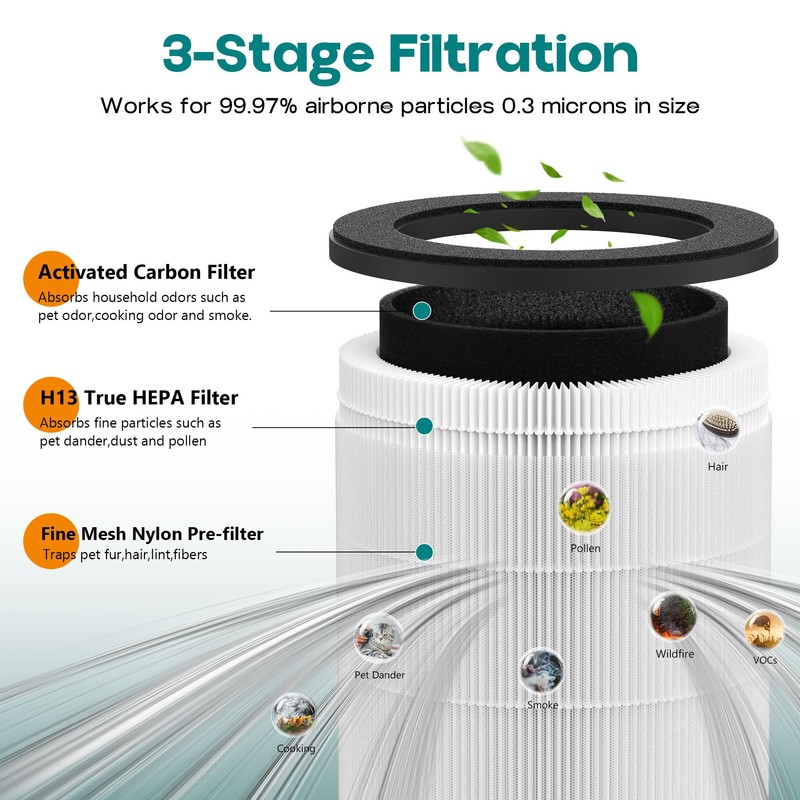 3-Stage Filtration

Works for 99.97% airborne particles 0.3 microns in size

Activated Carbon Filter
Absorbs household odors such as pet odor,cooking odor and smoke.

H13 True HEPA Filter
Absorbs fine particles such as pet dander,dust and pollen

Fine Mesh Nylon Pre-filter
Traps pet fur,hair,lint,fibers

Hair

Pollen

Wildfire

VOCs

Pet Dander

Smoke

Cooking