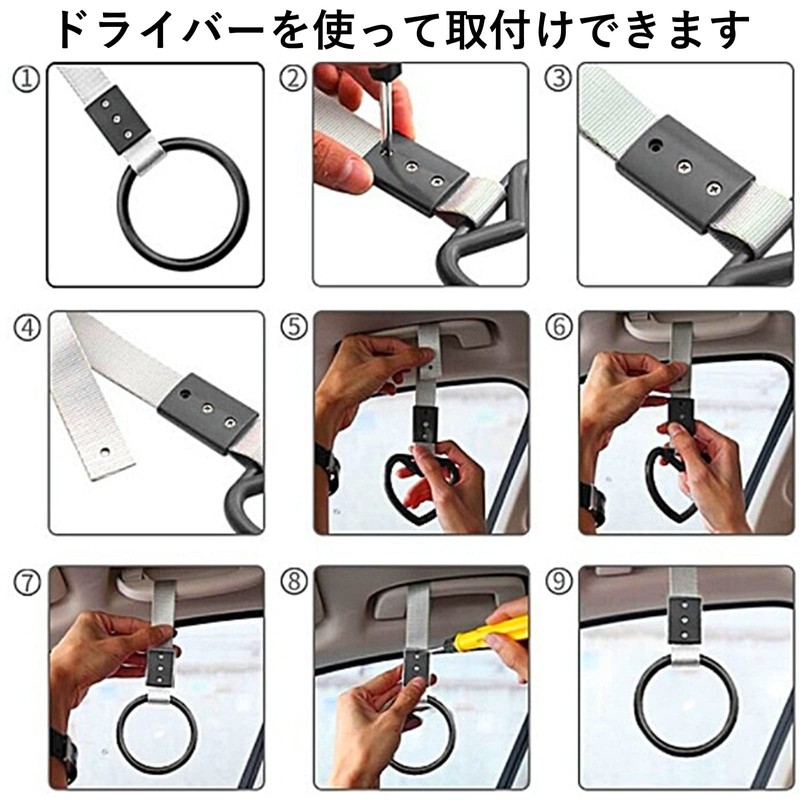 ドライバーを使って取付けできます

①

②

③

④

⑤

⑥

⑦

⑧

⑨