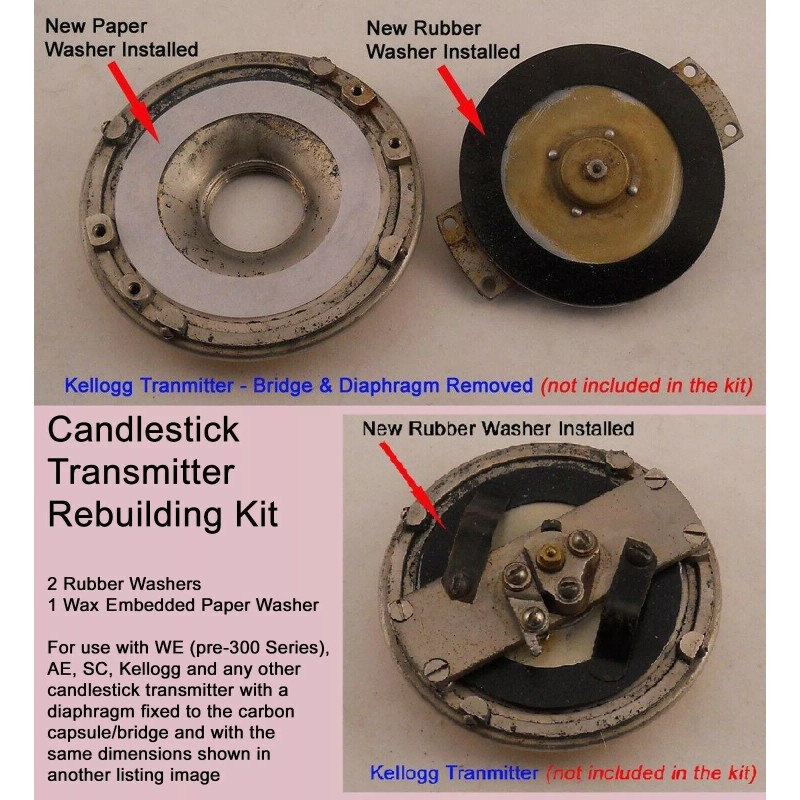 New Paper Washer Installed

New Rubber Washer Installed

Kellogg Tranmitter - Bridge & Diaphragm Removed (not included in the kit)

Candlestick Transmitter Rebuilding Kit

2 Rubber Washers
1 Wax Embedded Paper Washer

For use with WE (pre-300 Series), AE, SC, Kellogg and any other candlestick transmitter with a diaphragm fixed to the carbon capsule/bridge and with the same dimensions shown in another listing image

New Rubber Washer Installed

Kellogg Tranmitter (not included in the kit)