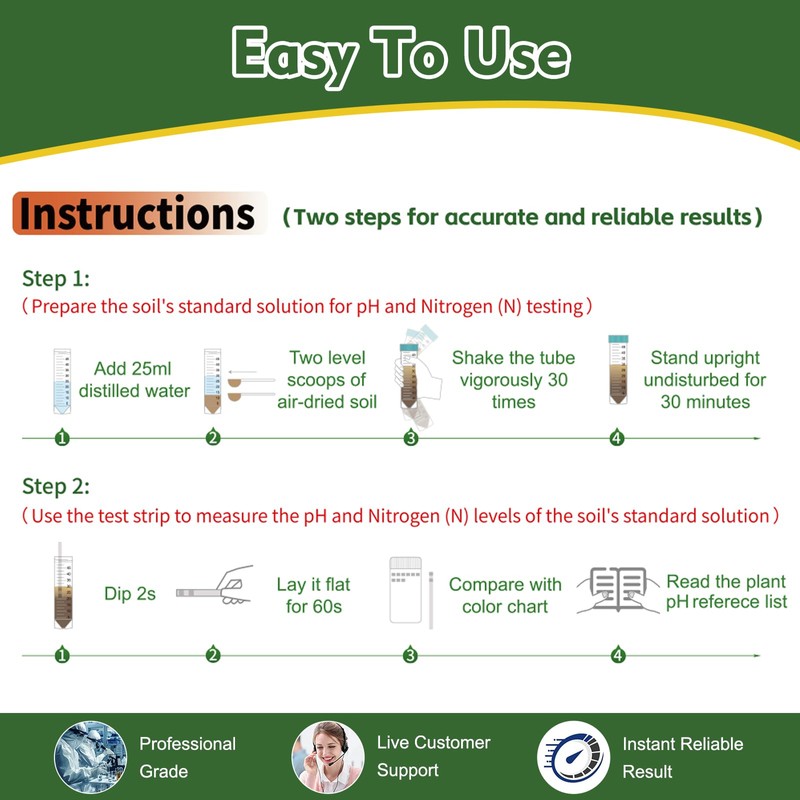 Easy To Use

Instructions (Two steps for accurate and reliable results)

Step 1:
(Prepare the soil's standard solution for pH and Nitrogen (N) testing)

Add 25ml distilled water

Two level scoops of air-dried soil

Shake the tube vigorously 30 times

Stand upright undisturbed for 30 minutes

1 2 3 4

Step 2:
(Use the test strip to measure the pH and Nitrogen (N) levels of the soil's standard solution)

Dip 2s

Lay it flat for 60s

Compare with color chart

Read the plant pH referece list

1 2 3 4

Professional Grade

Live Customer Support

Instant Reliable Result