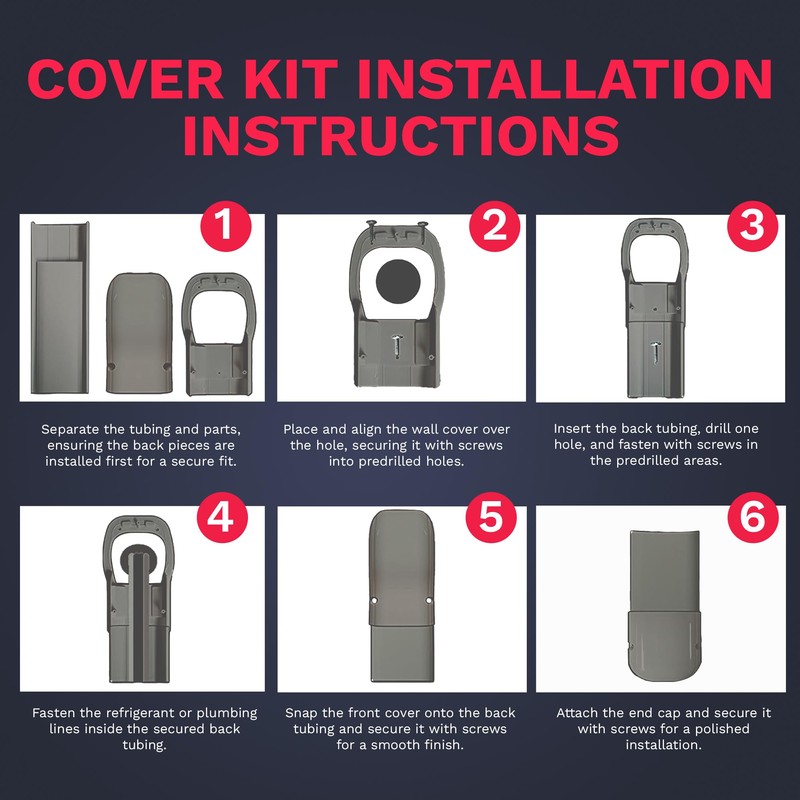 COVER KIT INSTALLATION INSTRUCTIONS

1

Separate the tubing and parts, ensuring the back pieces are installed first for a secure fit.

2

Place and align the wall cover over the hole, securing it with screws into predrilled holes.

3

Insert the back tubing, drill one hole, and fasten with screws in the predrilled areas.

4

Fasten the refrigerant or plumbing lines inside the secured back tubing.

5

Snap the front cover onto the back tubing and secure it with screws for a smooth finish.

6

Attach the end cap and secure it with screws for a polished installation.