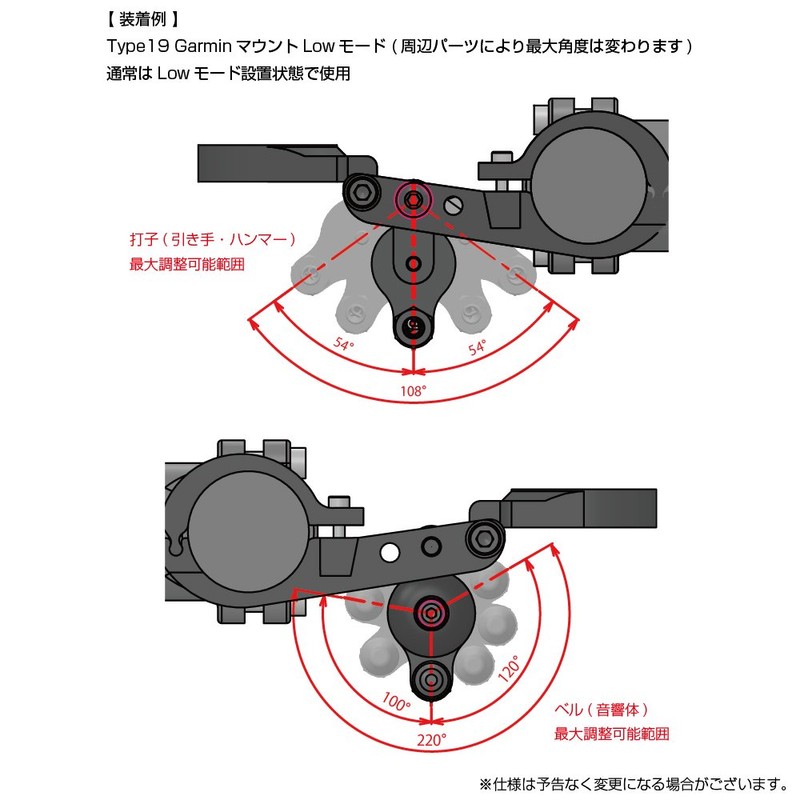 【 装着例 】
Type19 Garmin マウント Low モード ( 周辺パーツにより最大角度は変わります )
通常は Low モード設置状態で使用

打子 ( 引き手・ハンマー )
最大調整可能範囲

54°

54°

108°

100°

120°

220°

ベル ( 音響体 )
最大調整可能範囲

※仕様は予告なく変更になる場合がございます。