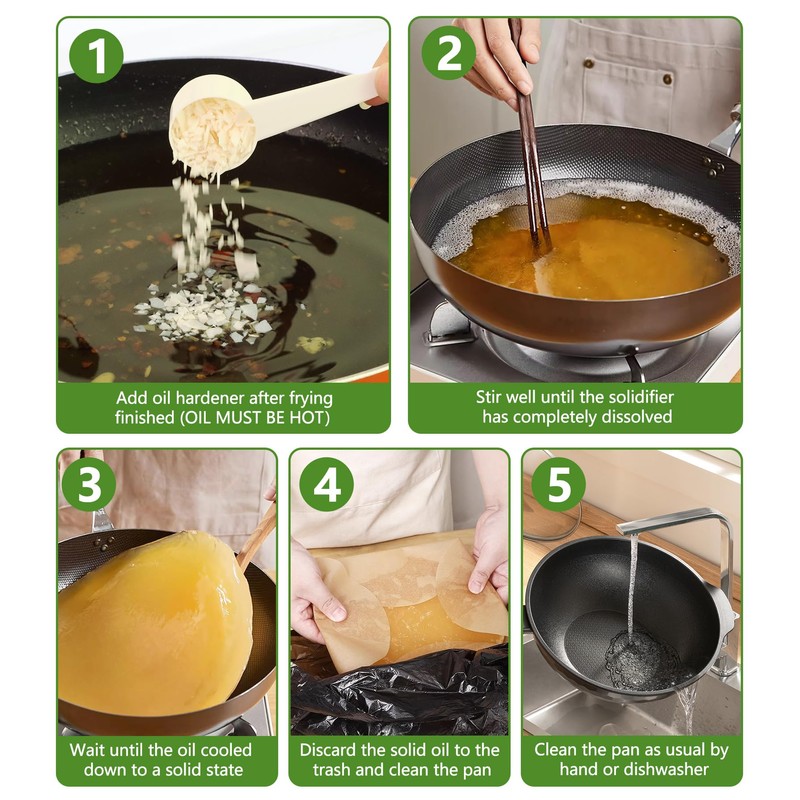 1

Add oil hardener after frying finished (OIL MUST BE HOT)

2

Stir well until the solidifier has completely dissolved

3

Wait until the oil cooled down to a solid state

4

Discard the solid oil to the trash and clean the pan

5

Clean the pan as usual by hand or dishwasher