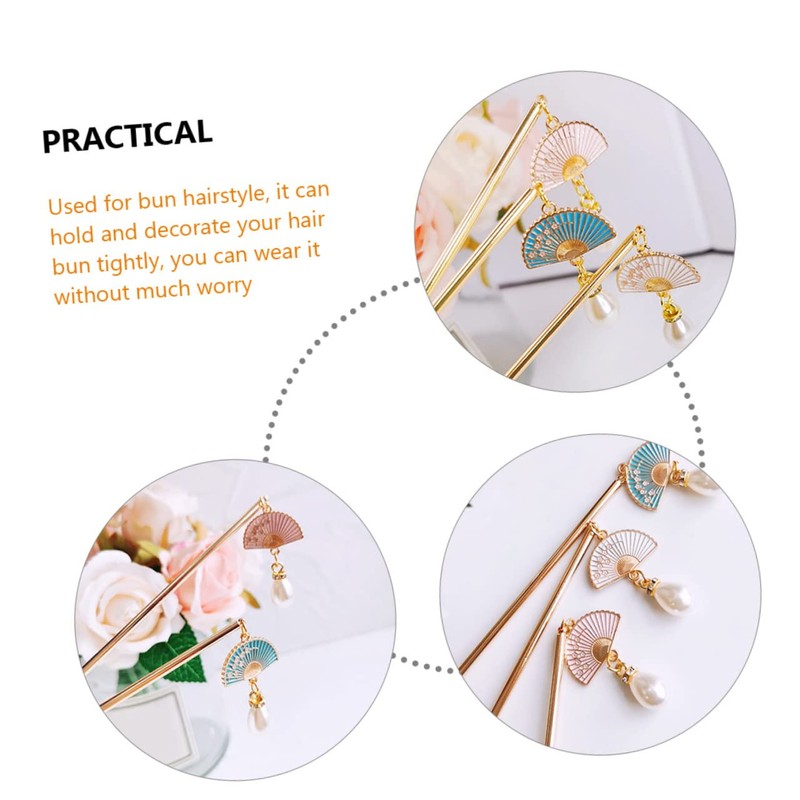 PRACTICAL

Used for bun hairstyle, it can hold and decorate your hair bun tightly, you can wear it without much worry