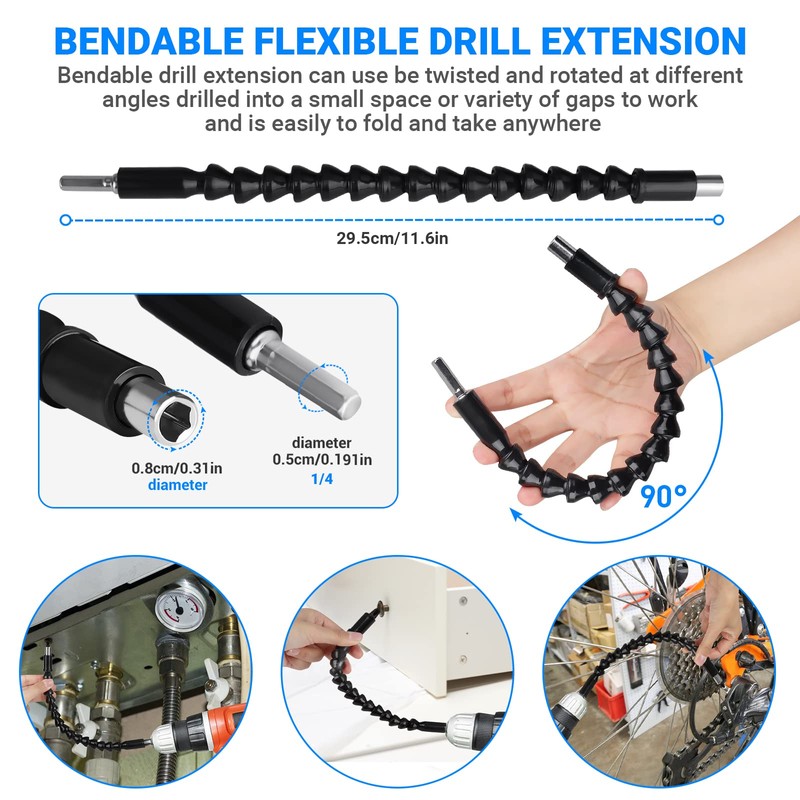 BENDABLE FLEXIBLE DRILL EXTENSION

Bendable drill extension can use be twisted and rotated at different angles drilled into a small space or variety of gaps to work and is easily to fold and take anywhere

29.5cm/11.6in

0.8cm/0.31in
diameter

diameter
0.5cm/0.191in
1/4

90°