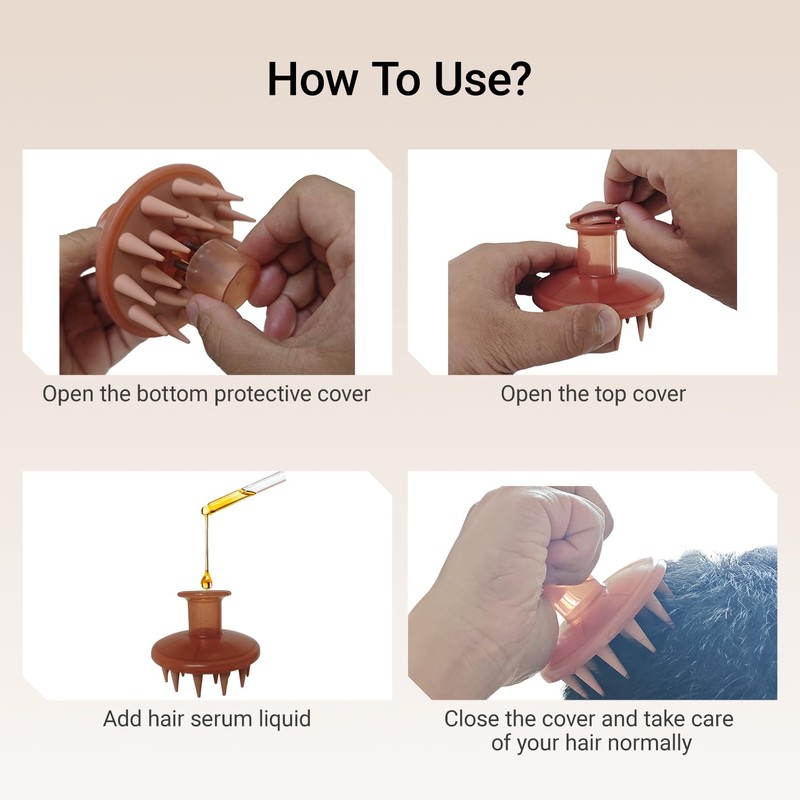 How To Use?

Open the bottom protective cover

Open the top cover

Add hair serum liquid

Close the cover and take care of your hair normally