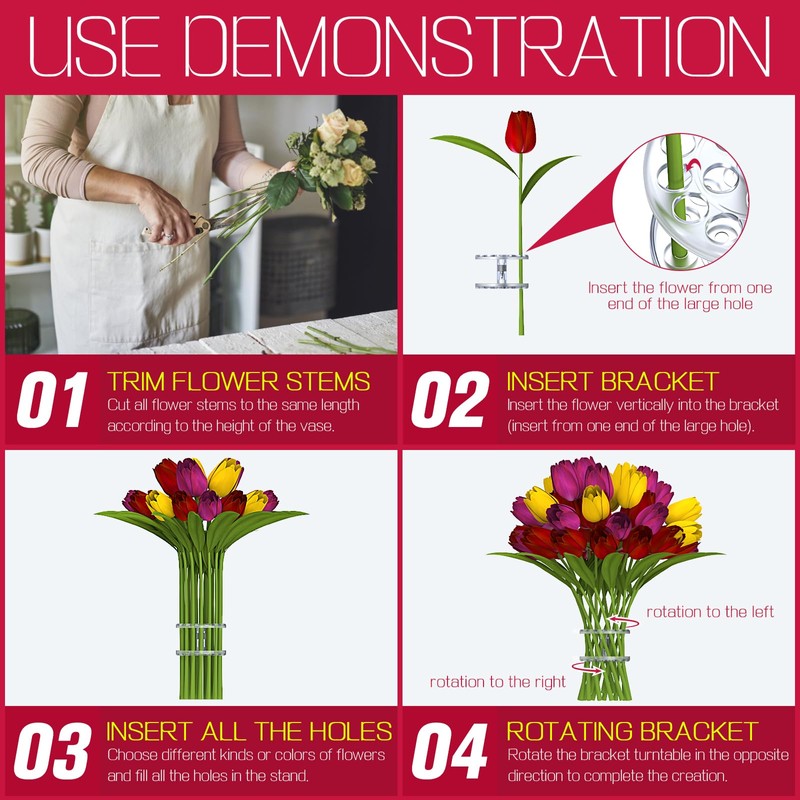 USE DEMONSTRATION

Insert the flower from one end of the large hole

01 TRIM FLOWER STEMS
Cut all flower stems to the same length according to the height of the vase.

02 INSERT BRACKET
Insert the flower vertically into the bracket (insert from one end of the large hole).

rotation to the left

rotation to the right

03 INSERT ALL THE HOLES
Choose different kinds or colors of flowers and fill all the holes in the stand.

04 ROTATING BRACKET
Rotate the bracket turntable in the opposite direction to complete the creation.