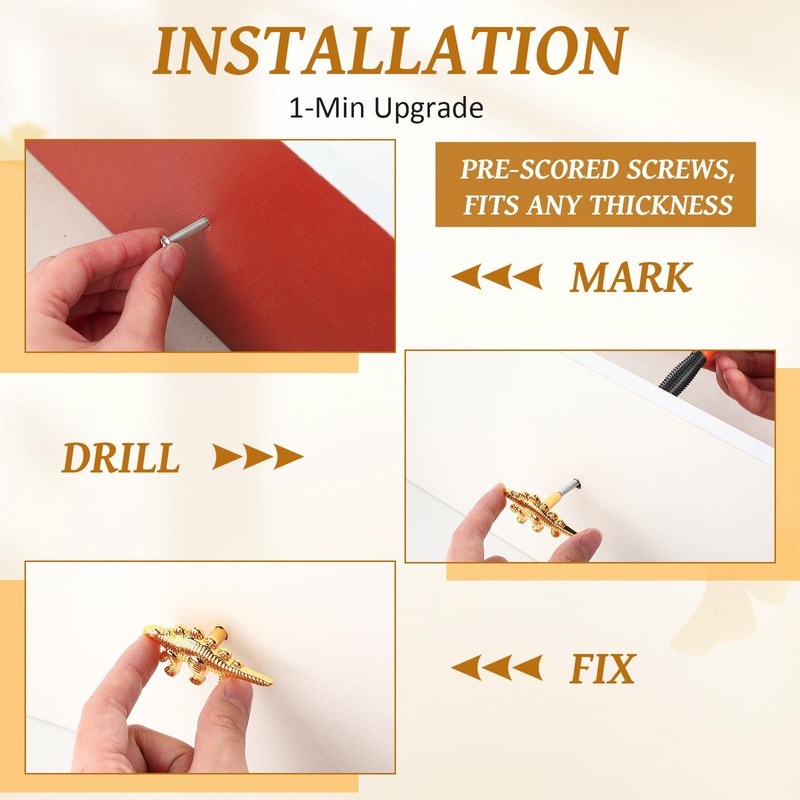 INSTALLATION

1-Min Upgrade

PRE-SCORED SCREWS, FITS ANY THICKNESS

MARK

DRILL

FIX